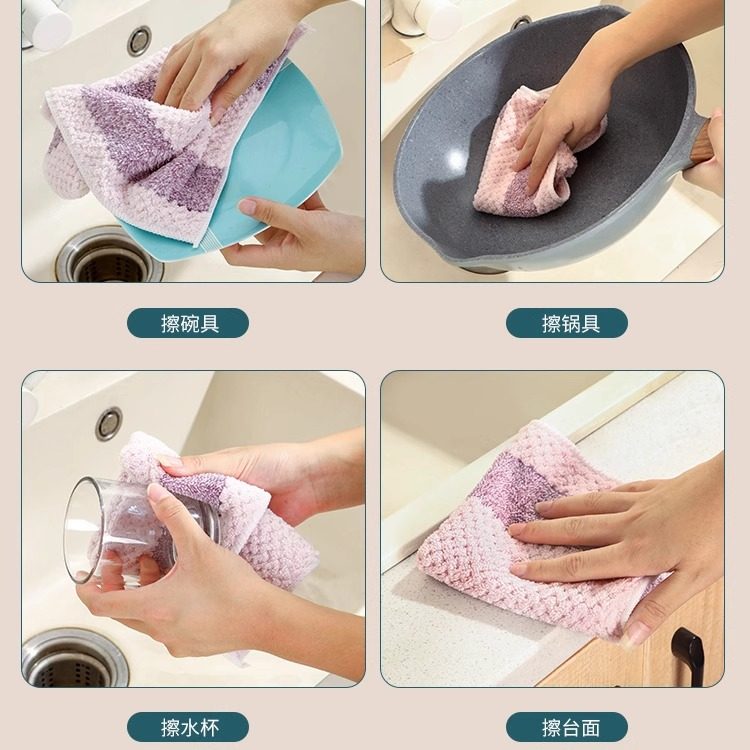 擦碗具

擦锅具

擦水杯

擦台面