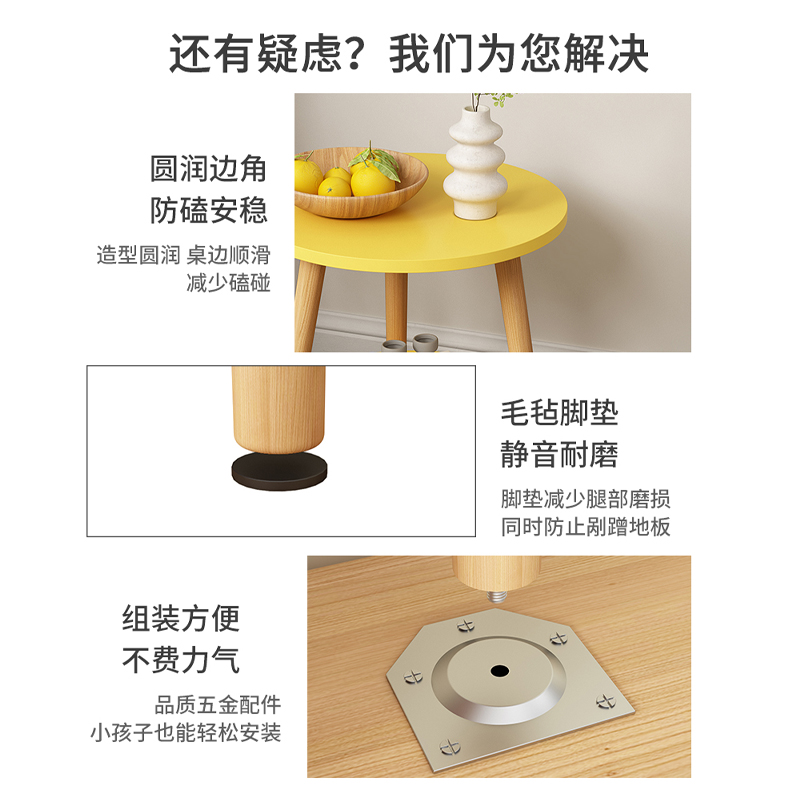 还有疑虑？我们为您解决

圆润边角
防磕安稳

造型圆润 桌边顺滑
减少磕碰

毛毡脚垫
静音耐磨

脚垫减少腿部磨损
同时防止剐蹭地板

组装方便
不费力气

品质五金配件
小孩子也能轻松安装