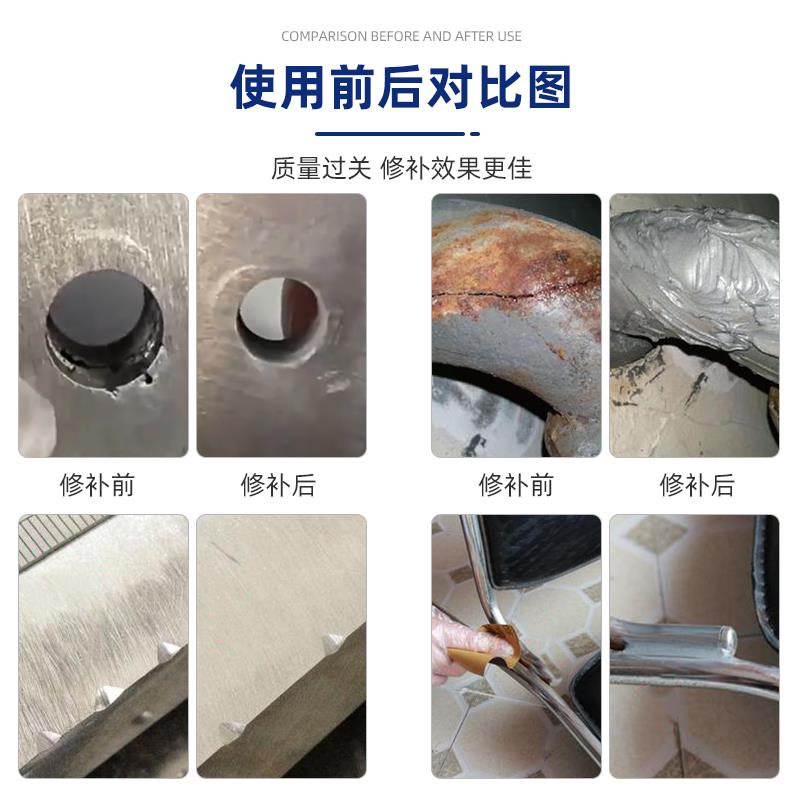 COMPARISON BEFORE AND AFTER USE

使用前后对比图

质量过关 修补效果更佳

修补前

修补后

修补前

修补后