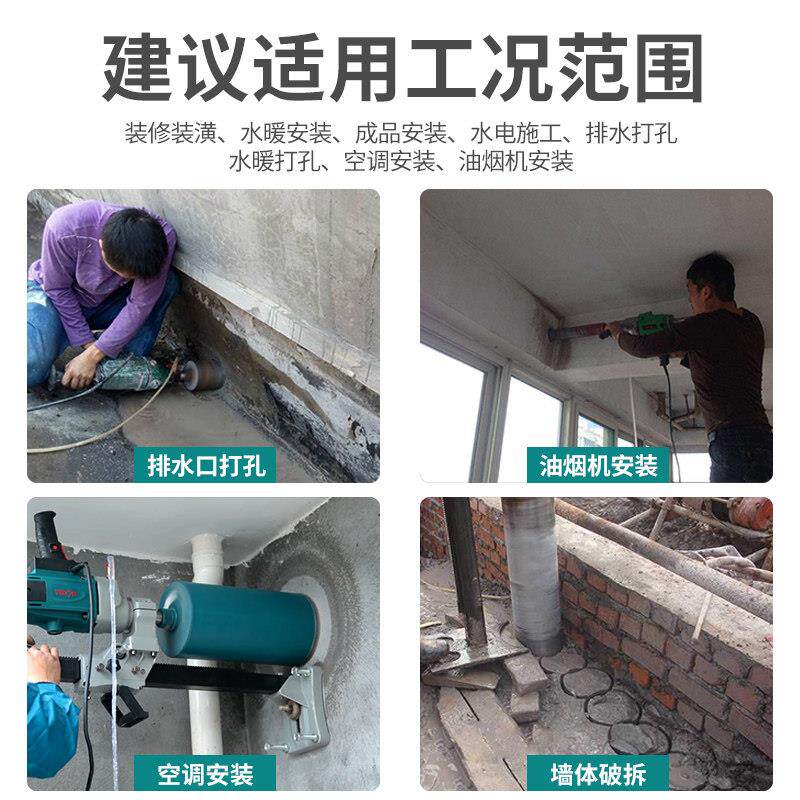 建议适用工况范围

装修装潢、水暖安装、成品安装、水电施工、排水打孔
水暖打孔、空调安装、油烟机安装

排水口打孔

油烟机安装

空调安装

墙体破拆