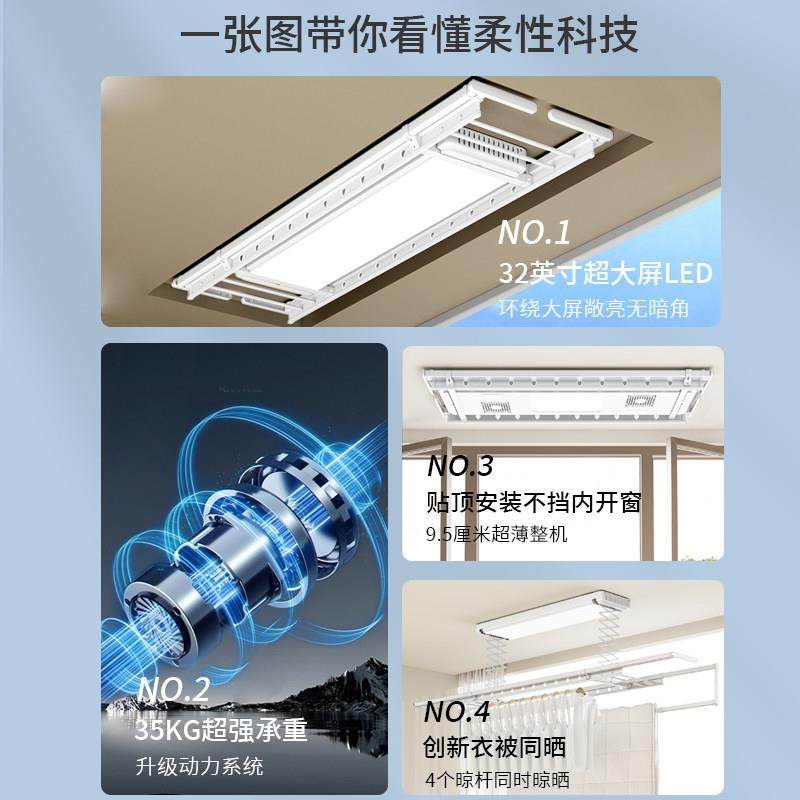 一张图带你看懂柔性科技

NO.1
32英寸超大屏LED
环绕大屏敞亮无暗角

NO.2
35KG超强承重
升级动力系统

NO.3
贴顶安装不挡内开窗
9.5厘米超薄整机

NO.4
创新衣被同晒
4个晾杆同时晾晒