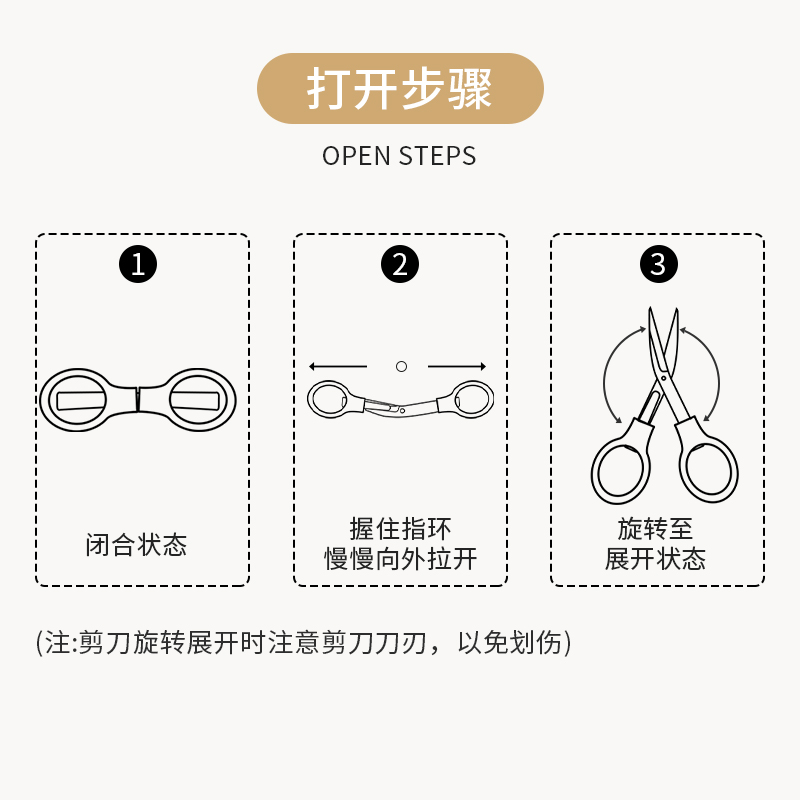 打开步骤

OPEN STEPS

1

闭合状态

2

握住指环
慢慢向外拉开

3

旋转至
展开状态

(注:剪刀旋转展开时注意剪刀刀刃，以免划伤)