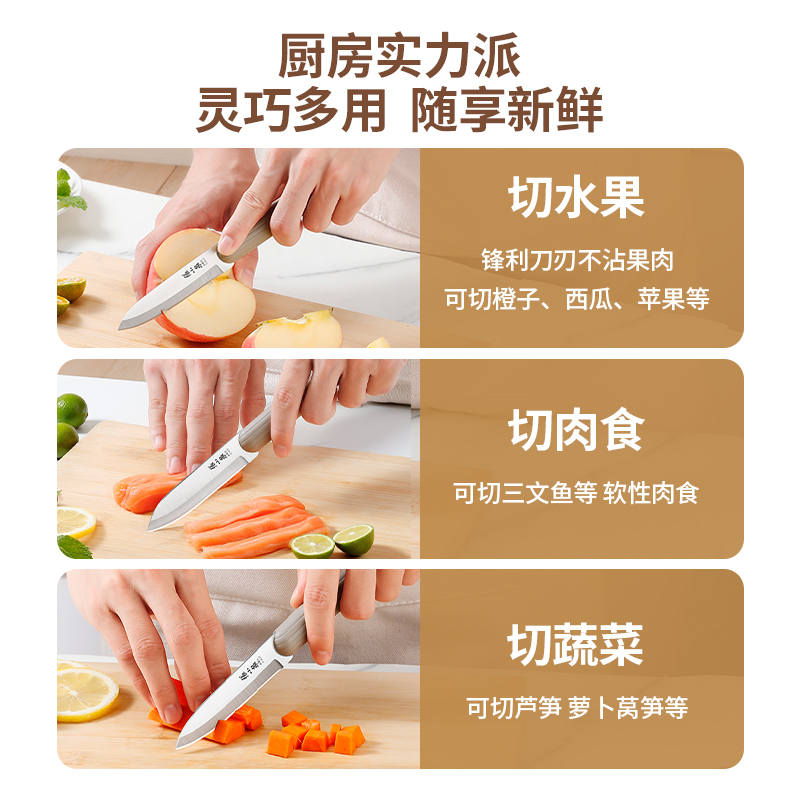 厨房实力派
灵巧多用 随享新鲜

切水果

锋利刀刃不沾果肉
可切橙子、西瓜、苹果等

切肉食

可切三文鱼等 软性肉食

切蔬菜

可切芦笋 萝卜莴笋等