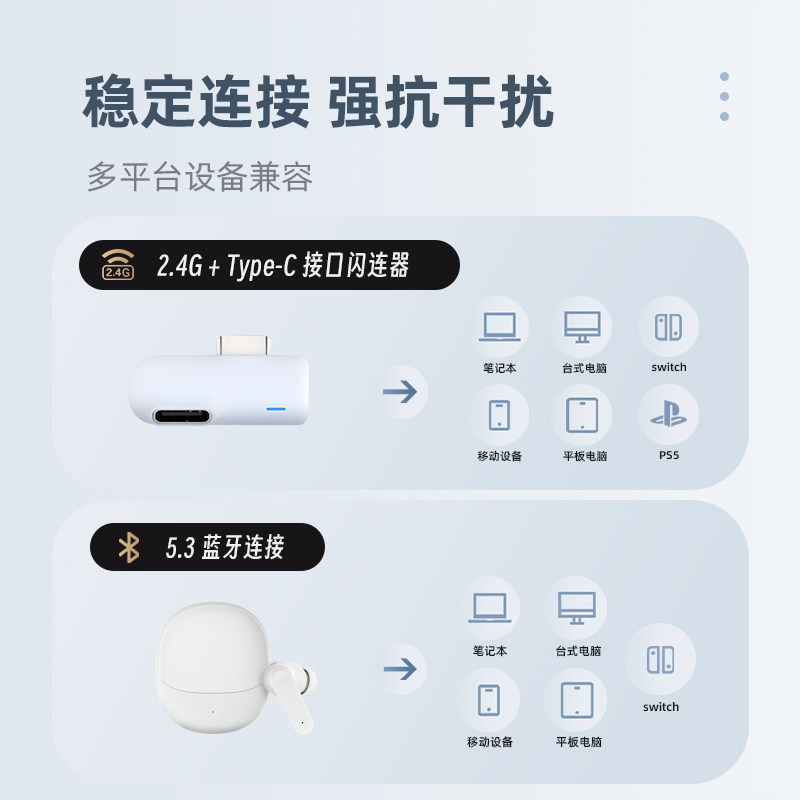 稳定连接 强抗干扰

多平台设备兼容

2.4G

2.4G + Type-C 接口闪连器

笔记本
台式电脑
switch
移动设备
平板电脑
PS5

5.3 蓝牙连接

笔记本
台式电脑
switch
移动设备
平板电脑