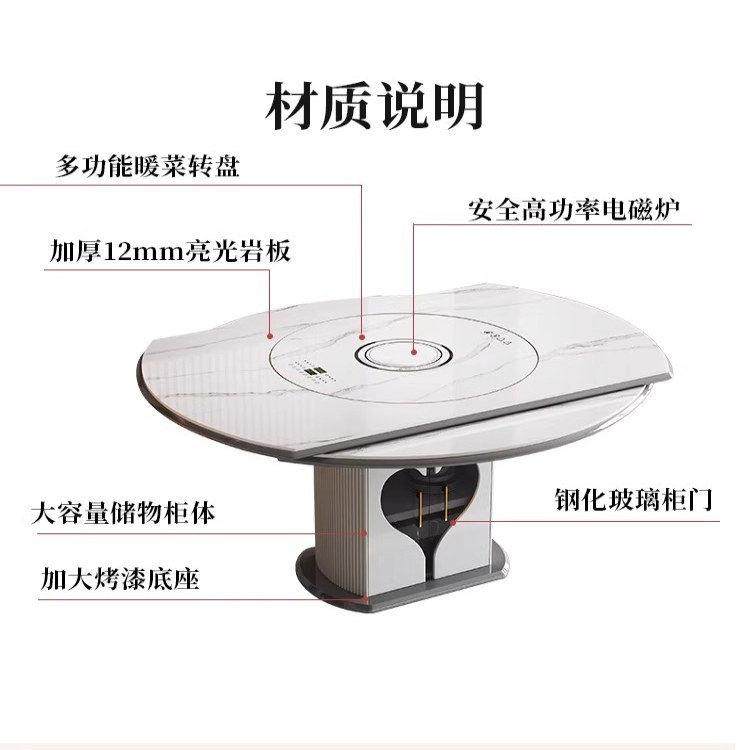 材质说明

多功能暖菜转盘

安全高功率电磁炉

加厚12mm亮光岩板

大容量储物柜体

钢化玻璃柜门

加大烤漆底座