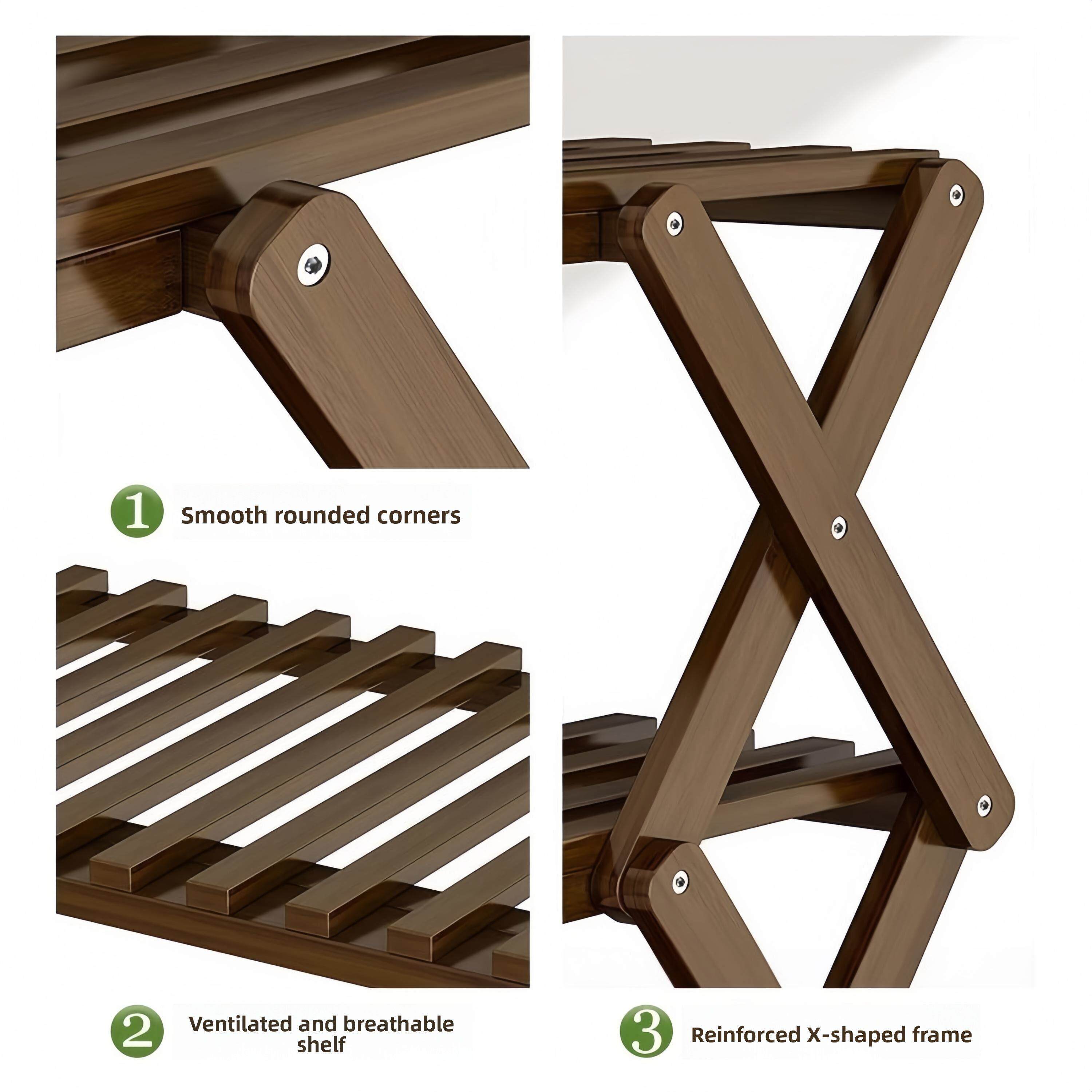 1 Smooth rounded corners

2 Ventilated and breathable shelf

3 Reinforced X-shaped frame