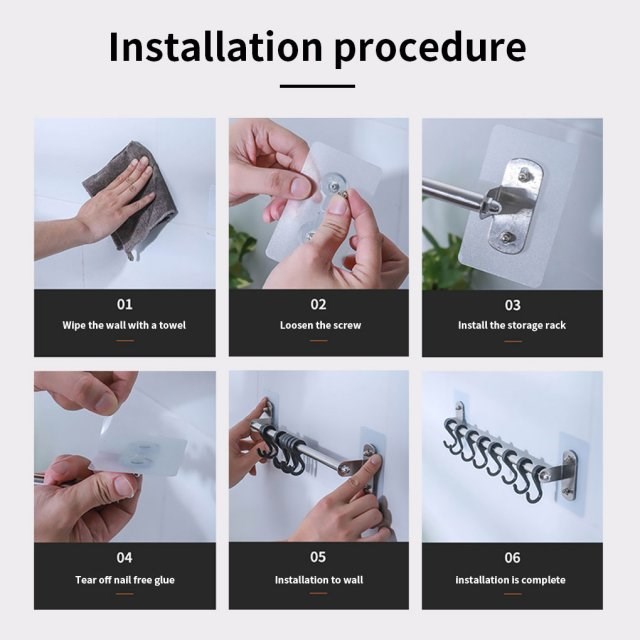 Installation procedure

01
Wipe the wall with a towel

02
Loosen the screw

03
Install the storage rack

04
Tear off nail free glue

05
Installation to wall

06
installation is complete