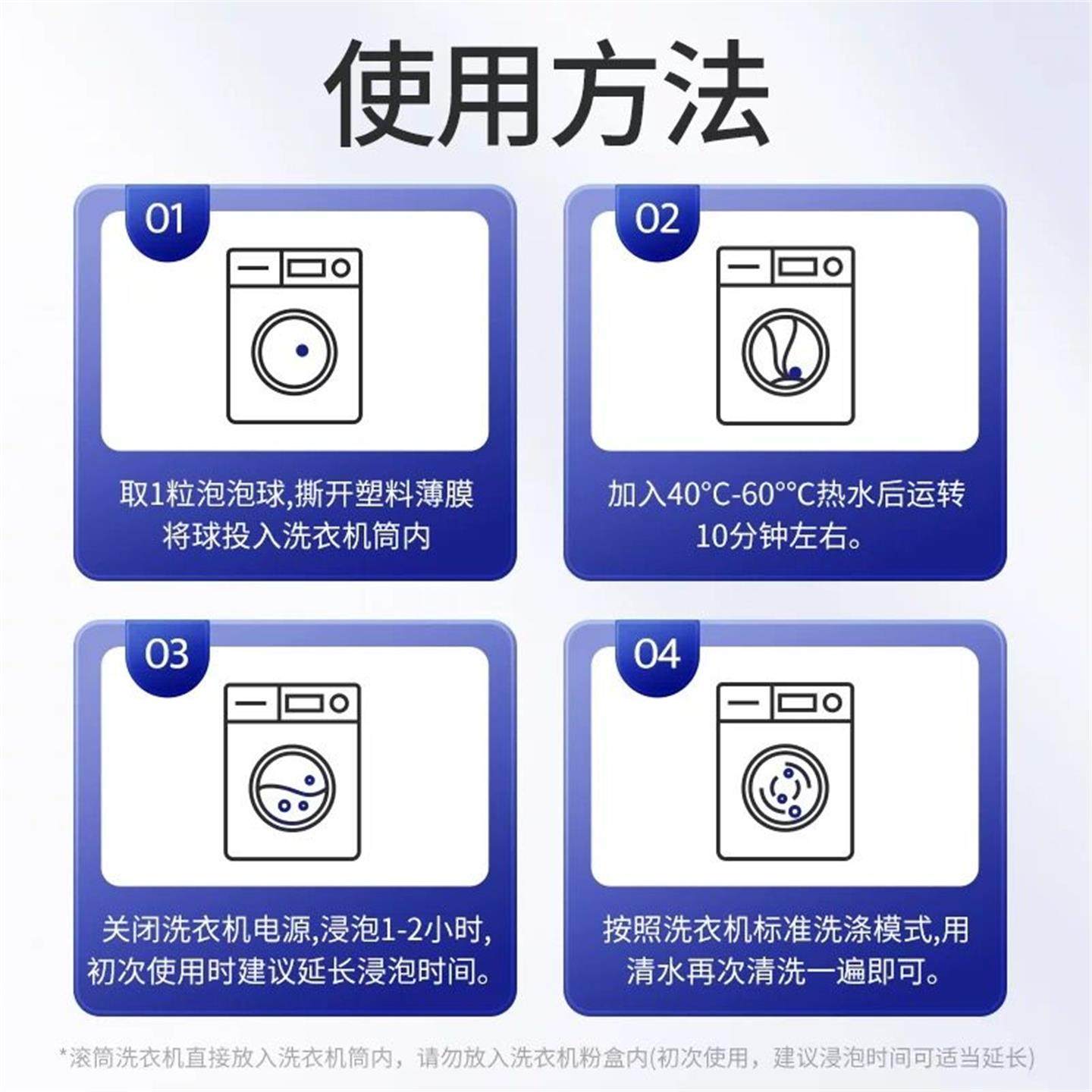 使用方法

01

取1粒泡泡球,撕开塑料薄膜将球投入洗衣机筒内

02

加入40°C-60°°C热水后运转10分钟左右。

03

关闭洗衣机电源,浸泡1-2小时,初次使用时建议延长浸泡时间。

04

按照洗衣机标准洗涤模式,用清水再次清洗一遍即可。

*滚筒洗衣机直接放入洗衣机筒内，请勿放入洗衣机粉盒内(初次使用，建议浸泡时间可适当延长)