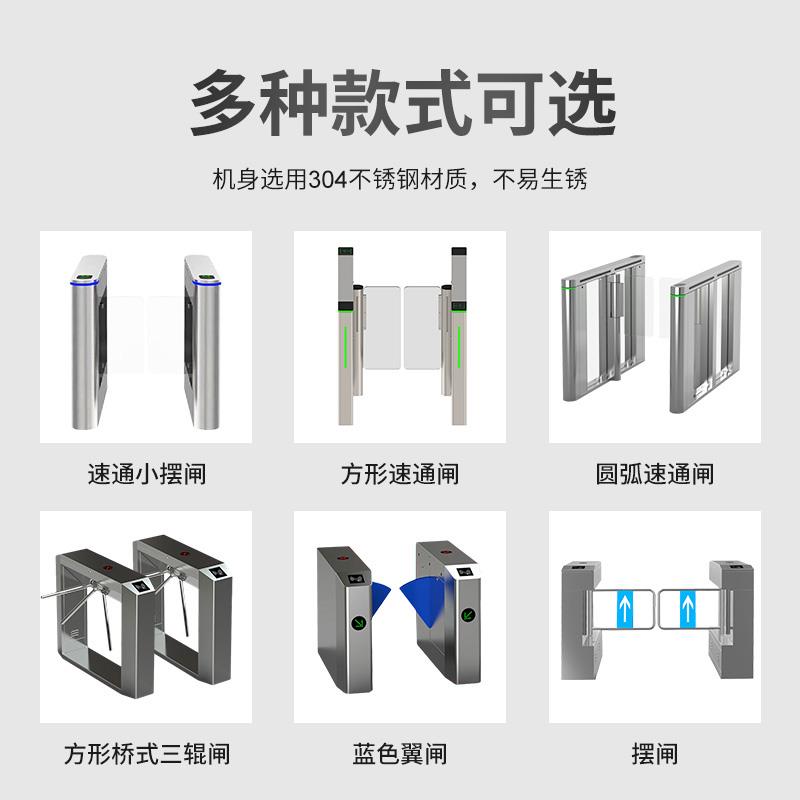 多种款式可选

机身选用304不锈钢材质，不易生锈

速通小摆闸

方形速通闸

圆弧速通闸

方形桥式三辊闸

蓝色翼闸

摆闸