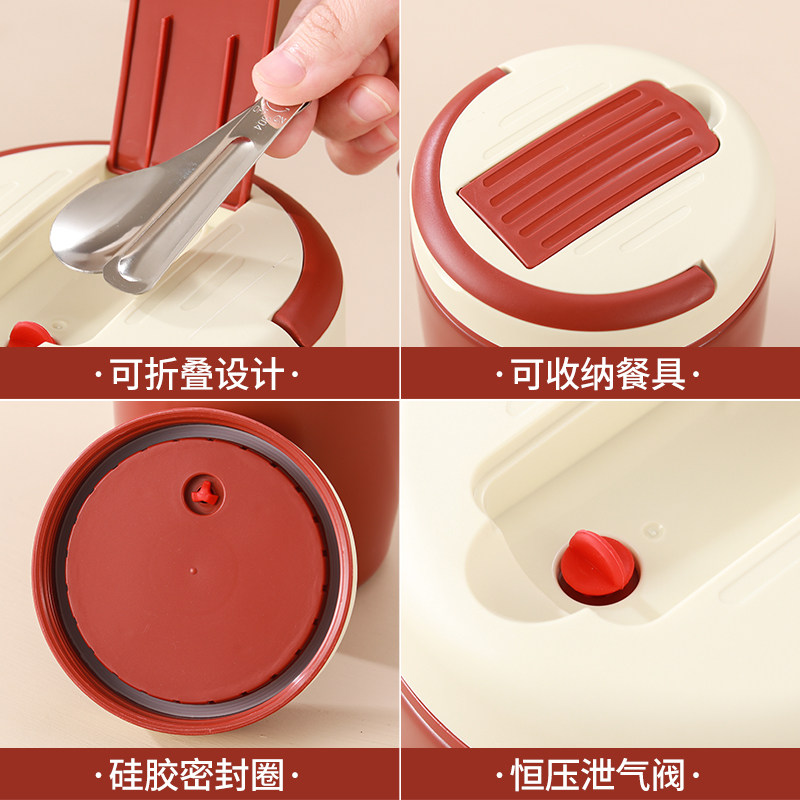 ·可折叠设计·

·可收纳餐具·

·硅胶密封圈·

·恒压泄气阀·