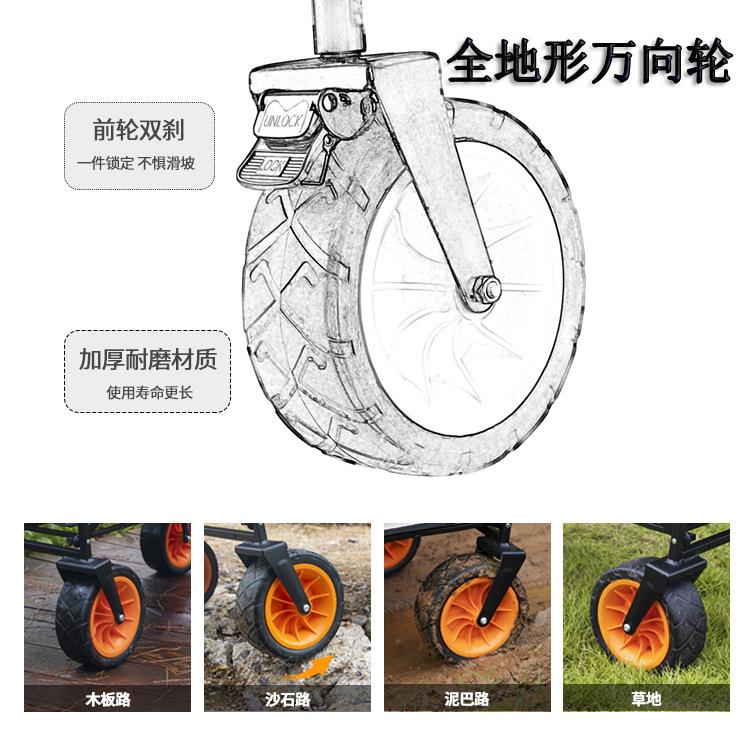 全地形万向轮

前轮双刹
一件锁定 不惧滑坡

UNLOCK
LOCK

加厚耐磨材质
使用寿命更长

木板路

沙石路

泥巴路

草地