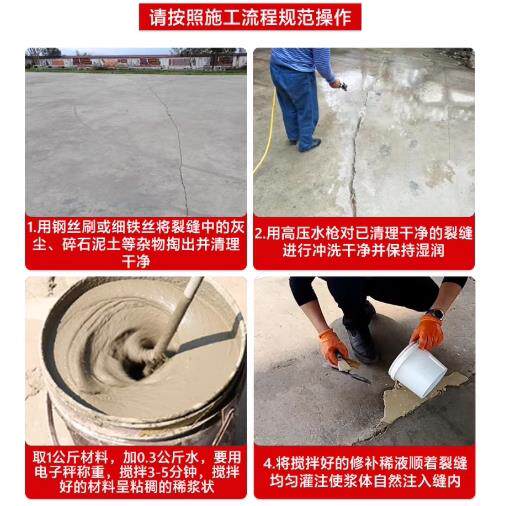 请按照施工流程规范操作

1.用钢丝刷或细铁丝将裂缝中的灰尘、碎石泥土等杂物掏出并清理干净

2.用高压水枪对已清理干净的裂缝进行冲洗干净并保持湿润

取1公斤材料，加0.3公斤水，要用电子秤称重，搅拌3-5分钟，搅拌好的材料呈粘稠的稀浆状

4.将搅拌好的修补稀液顺着裂缝均匀灌注使浆体自然注入缝内