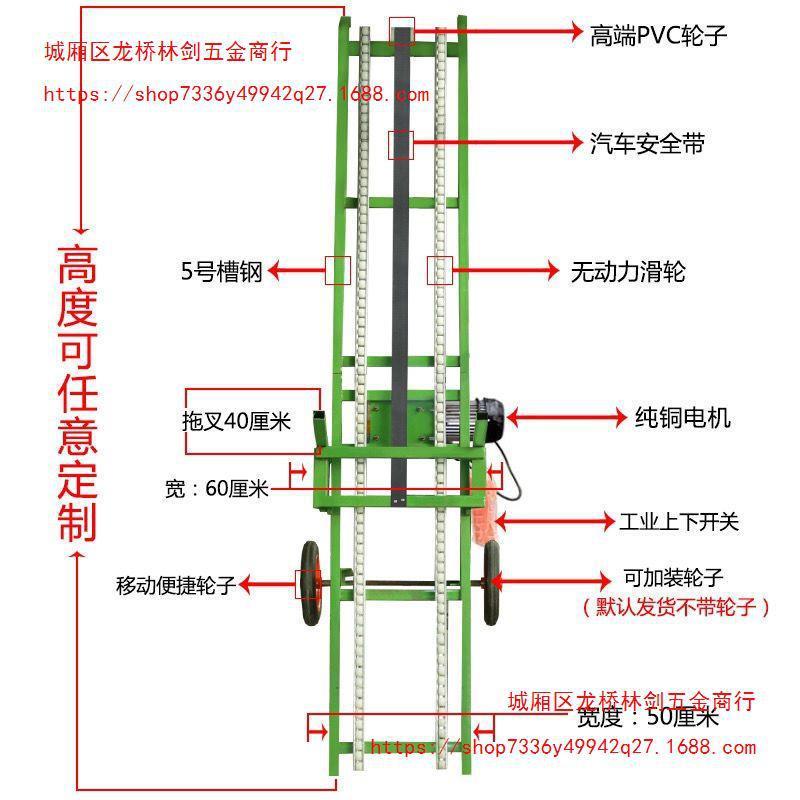 城厢区龙桥林剑五金商行

https://shop7336y49942q27.1688.com

高端PVC轮子

汽车安全带

高度可任意定制

5号槽钢

无动力滑轮

拖叉40厘米

纯铜电机

宽：60厘米

工业上下开关

移动便捷轮子

可加装轮子

（默认发货不带轮子）

城厢区龙桥林剑五金商行

宽度：50厘米

https://shop7336y49942q27.1688.com