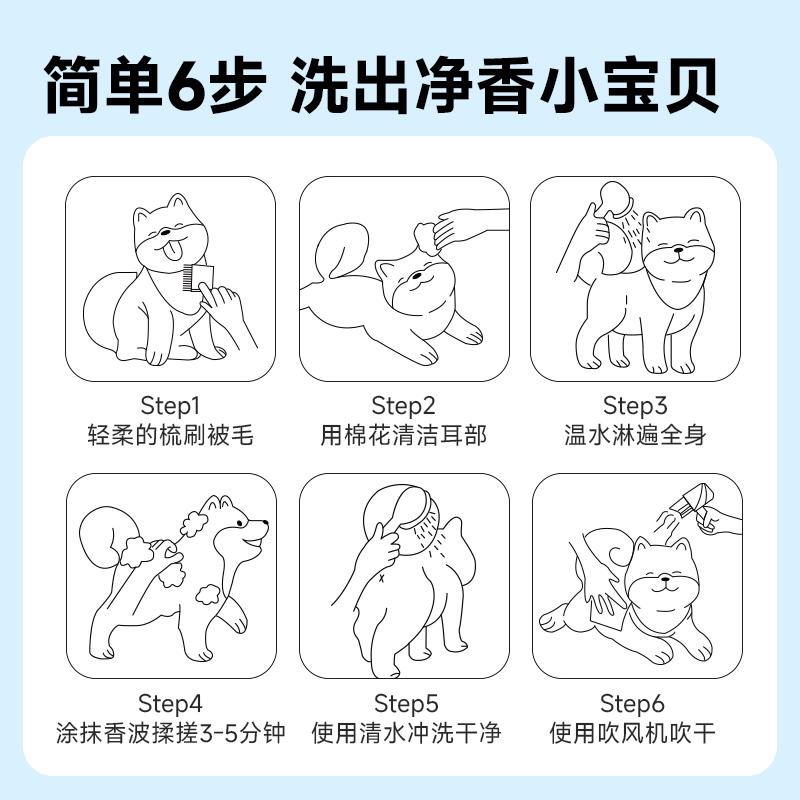 简单6步 洗出净香小宝贝

Step1
轻柔的梳刷被毛

Step2
用棉花清洁耳部

Step3
温水淋遍全身

Step4
涂抹香波揉搓3-5分钟

Step5
使用清水冲洗干净

Step6
使用吹风机吹干