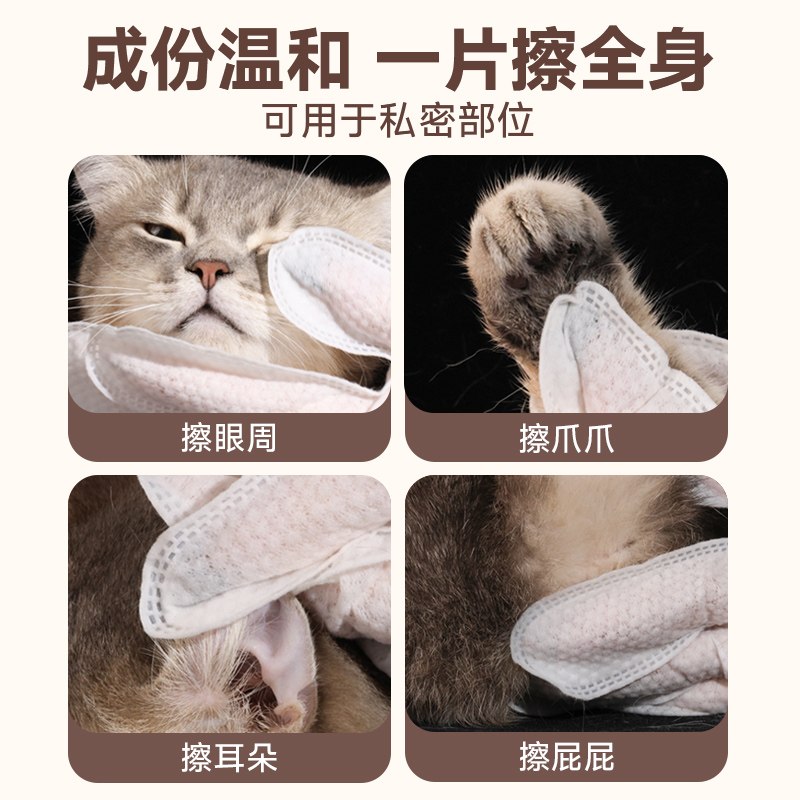 成份温和 一片擦全身
可用于私密部位

擦眼周

擦爪爪

擦耳朵

擦屁屁