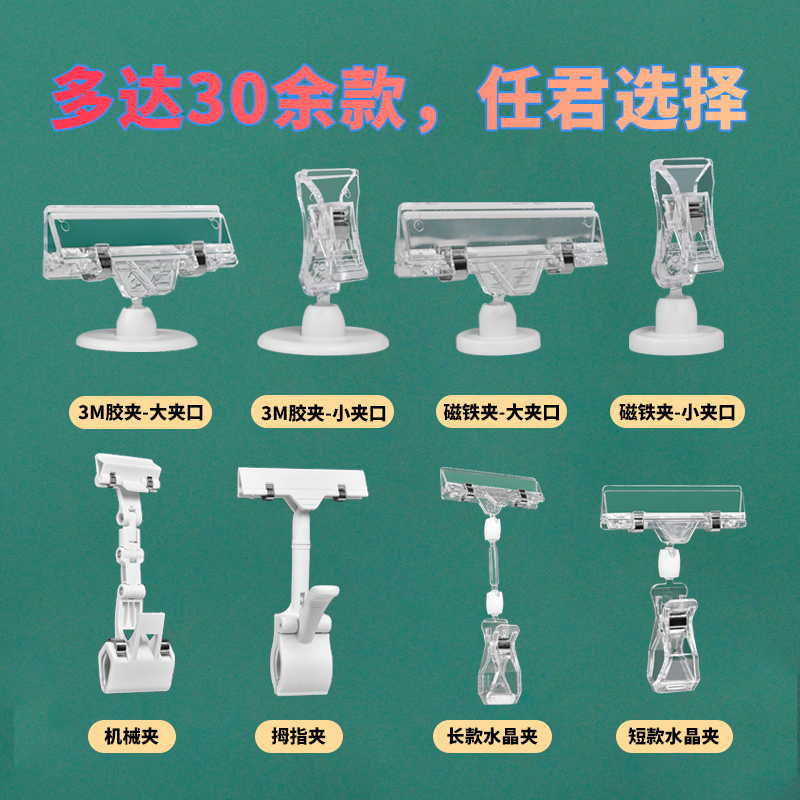 多达30余款，任君选择

3M胶夹-大夹口

3M胶夹-小夹口

磁铁夹-大夹口

磁铁夹-小夹口

机械夹

拇指夹

长款水晶夹

短款水晶夹