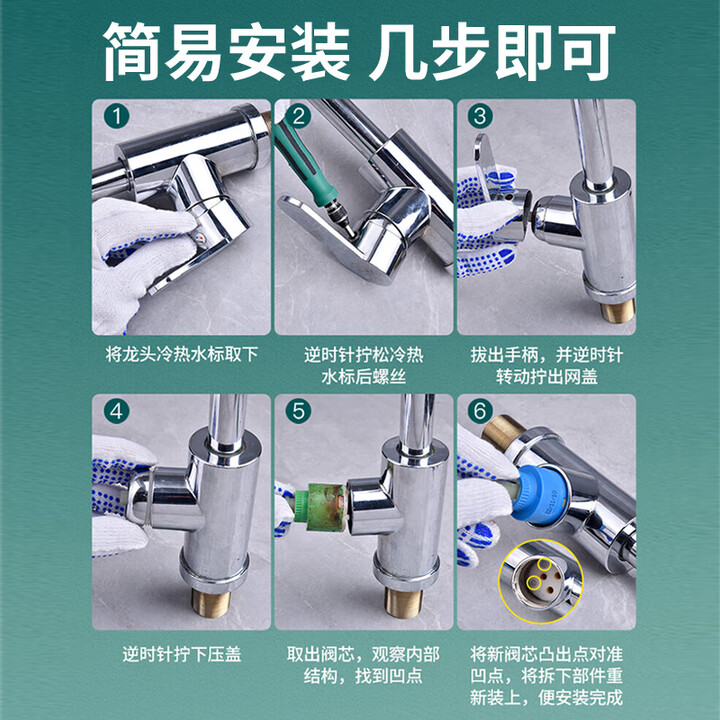 简易安装 几步即可

1
将龙头冷热水标取下

2
逆时针拧松冷热水标后螺丝

3
拔出手柄，并逆时针转动拧出网盖

4
逆时针拧下压盖

5
取出阀芯，观察内部结构，找到凹点

6
将新阀芯凸出点对准凹点，将拆下部件重新装上，便安装完成