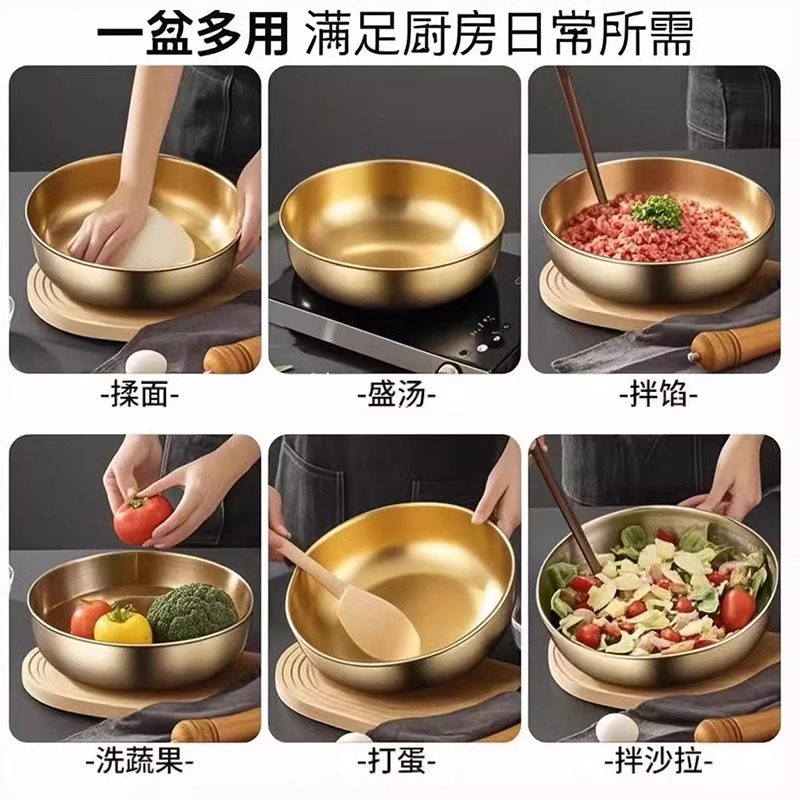 一盆多用 满足厨房日常所需

-揉面-

-盛汤-

-拌馅-

-洗蔬果-

-打蛋-

-拌沙拉-