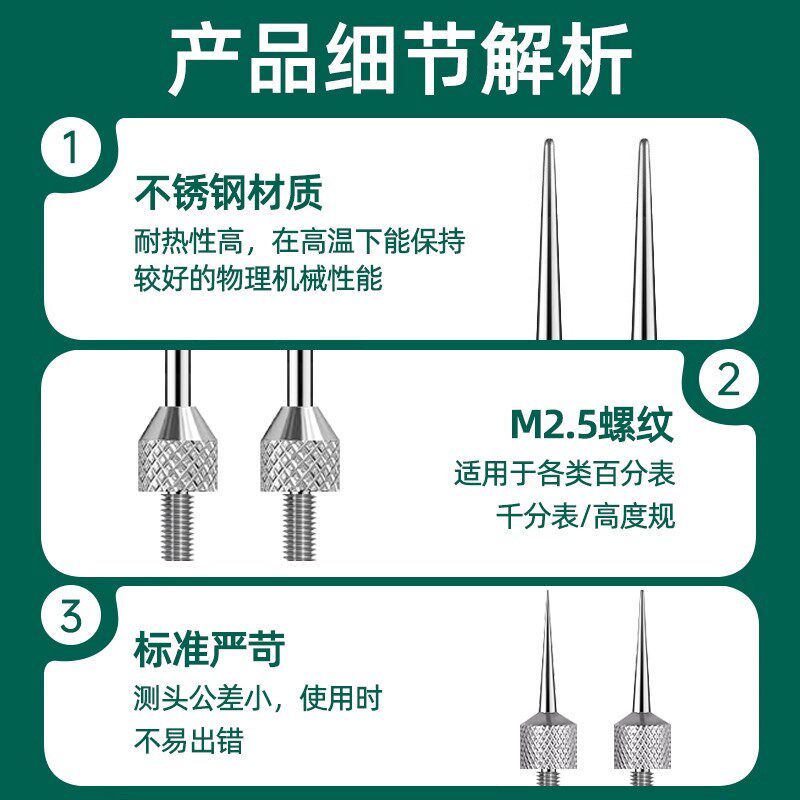 产品细节解析

1

不锈钢材质

耐热性高，在高温下能保持较好的物理机械性能

2

M2.5螺纹

适用于各类百分表千分表/高度规

3

标准严苛

测头公差小，使用时不易出错