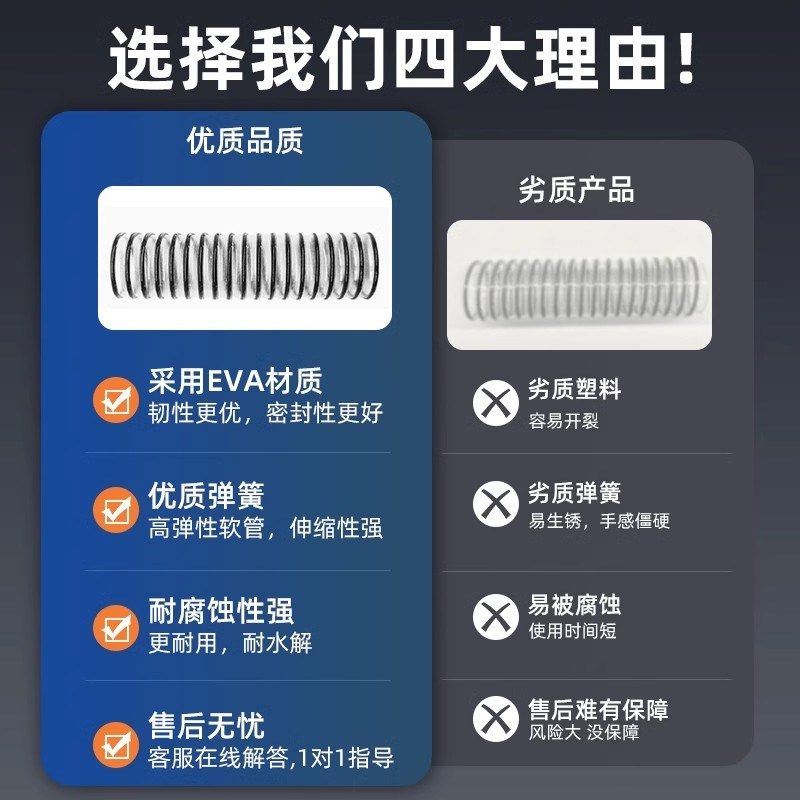 选择我们四大理由!

优质品质

采用EVA材质
韧性更优，密封性更好

优质弹簧
高弹性软管，伸缩性强

耐腐蚀性强
更耐用，耐水解

售后无忧
客服在线解答,1对1指导

劣质产品

劣质塑料
容易开裂

劣质弹簧
易生锈，手感僵硬

易被腐蚀
使用时间短

售后难有保障
风险大 没保障