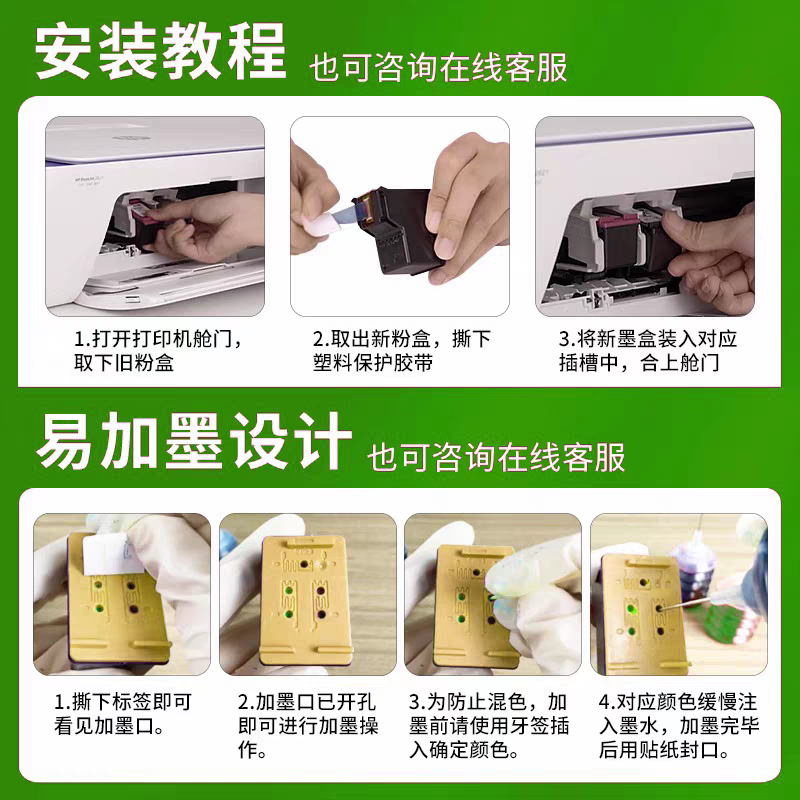 安装教程 也可咨询在线客服

1.打开打印机舱门，取下旧粉盒

2.取出新粉盒，撕下塑料保护胶带

3.将新墨盒装入对应插槽中，合上舱门

易加墨设计 也可咨询在线客服

1.撕下标签即可看见加墨口。

2.加墨口已开孔即可进行加墨操作。

3.为防止混色，加墨前请使用牙签插入确定颜色。

4.对应颜色缓慢注入墨水，加墨完毕后用贴纸封口。