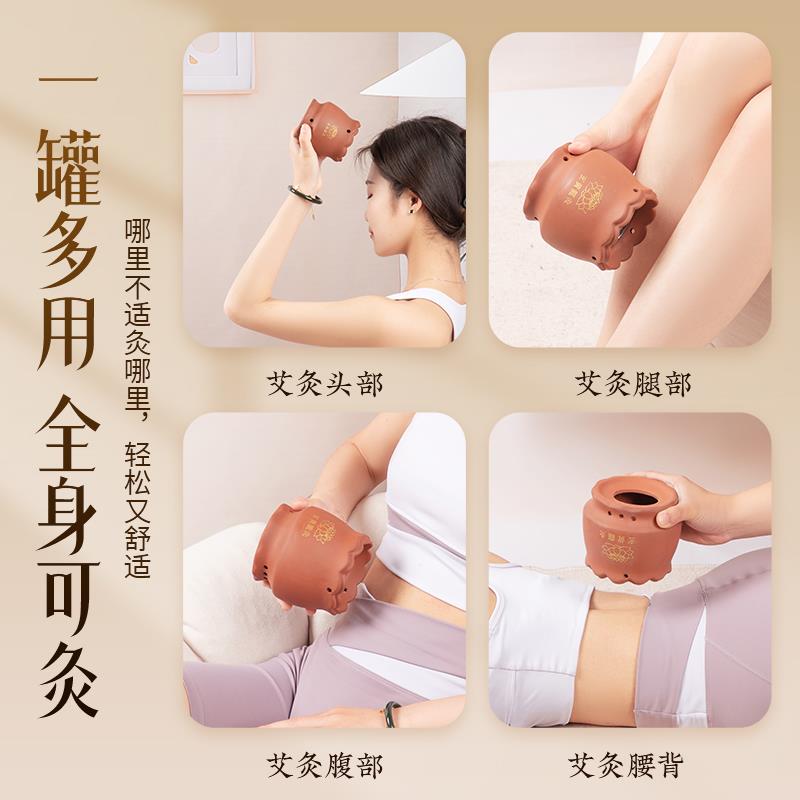 一罐多用 全身可灸

哪里不适灸哪里，轻松又舒适

艾灸头部

艾灸腿部

艾灸腹部

艾灸腰背