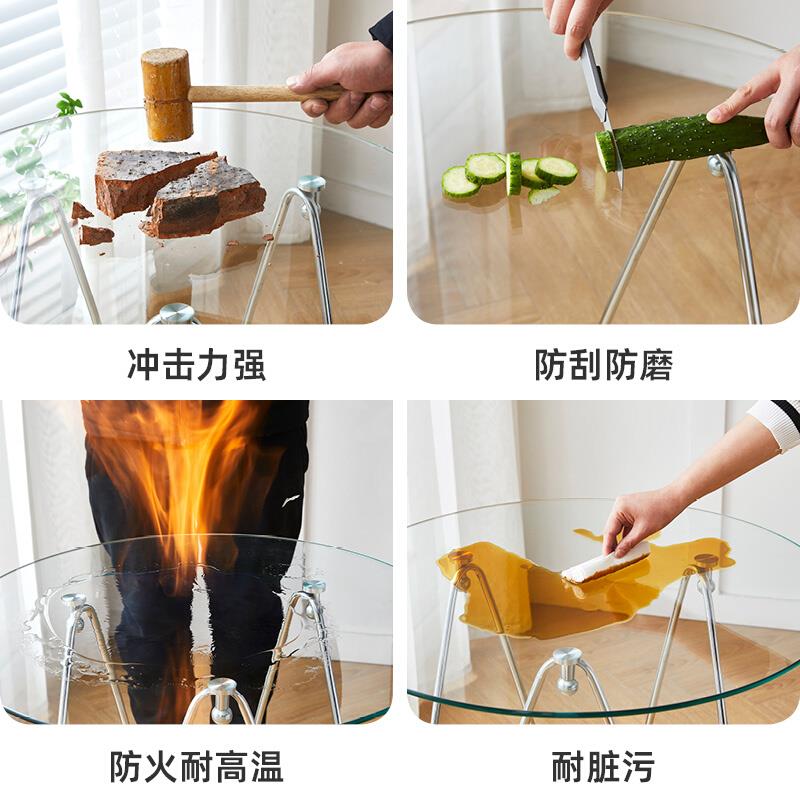 冲击力强

防刮防磨

防火耐高温

耐脏污