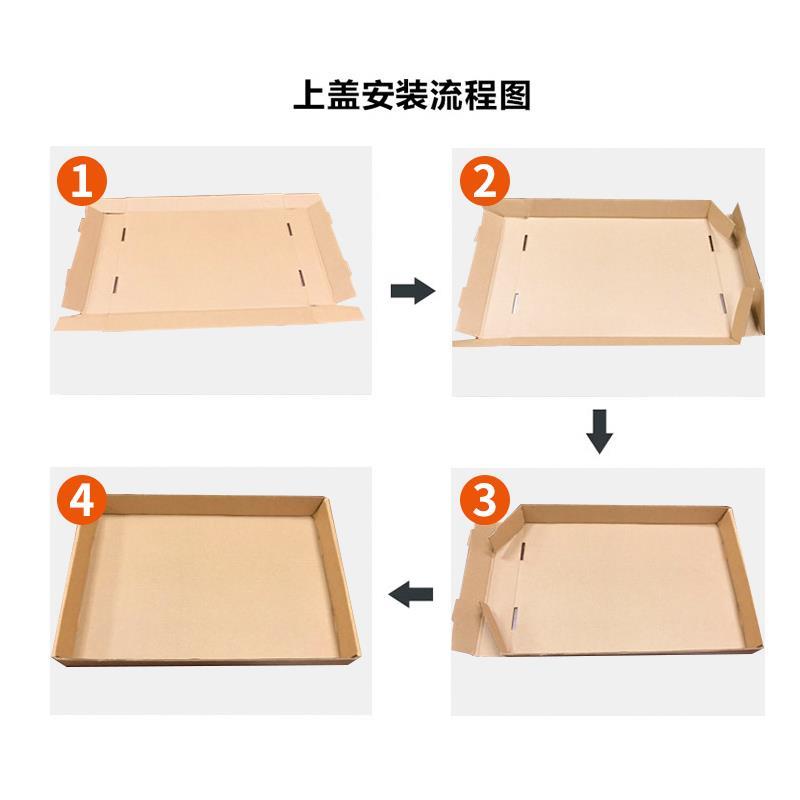 上盖安装流程图

1

2

3

4