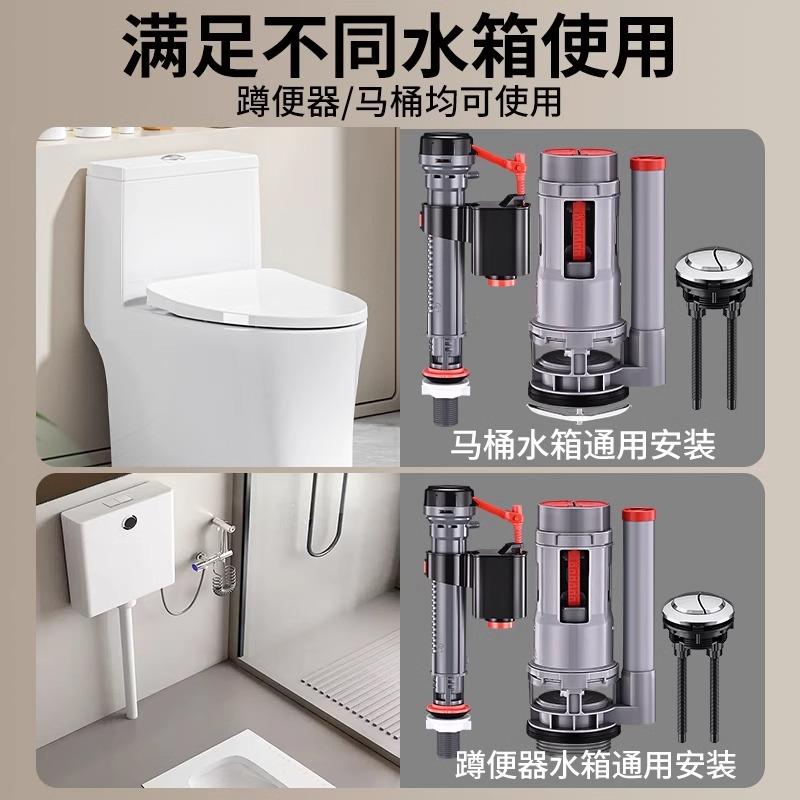 满足不同水箱使用
蹲便器/马桶均可使用

马桶水箱通用安装

蹲便器水箱通用安装