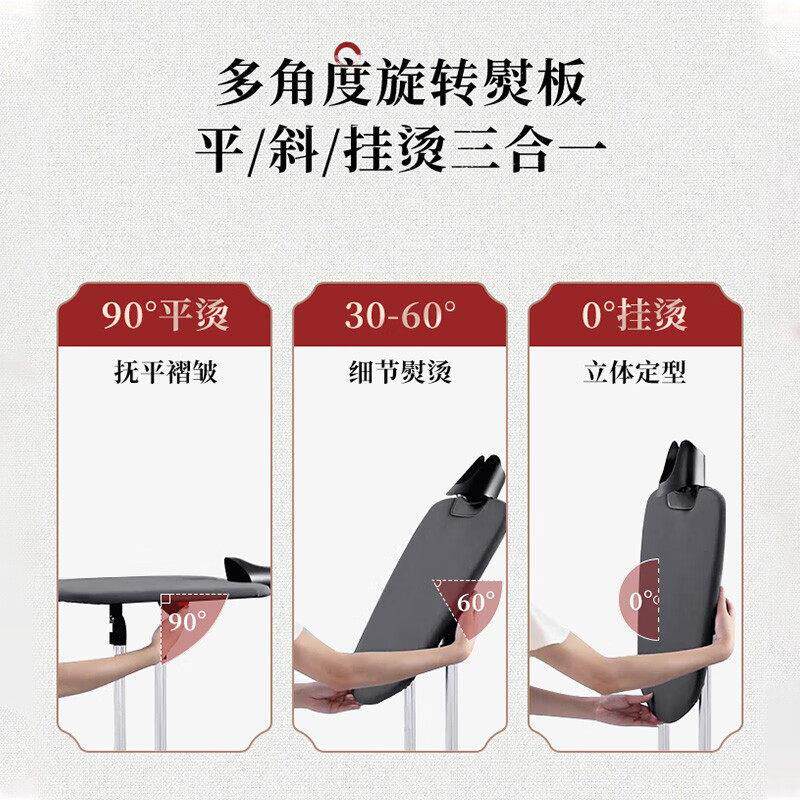 多角度旋转熨板
平/斜/挂烫三合一

90°平烫
抚平褶皱
90°

30-60°
细节熨烫
60°

0°挂烫
立体定型
0°