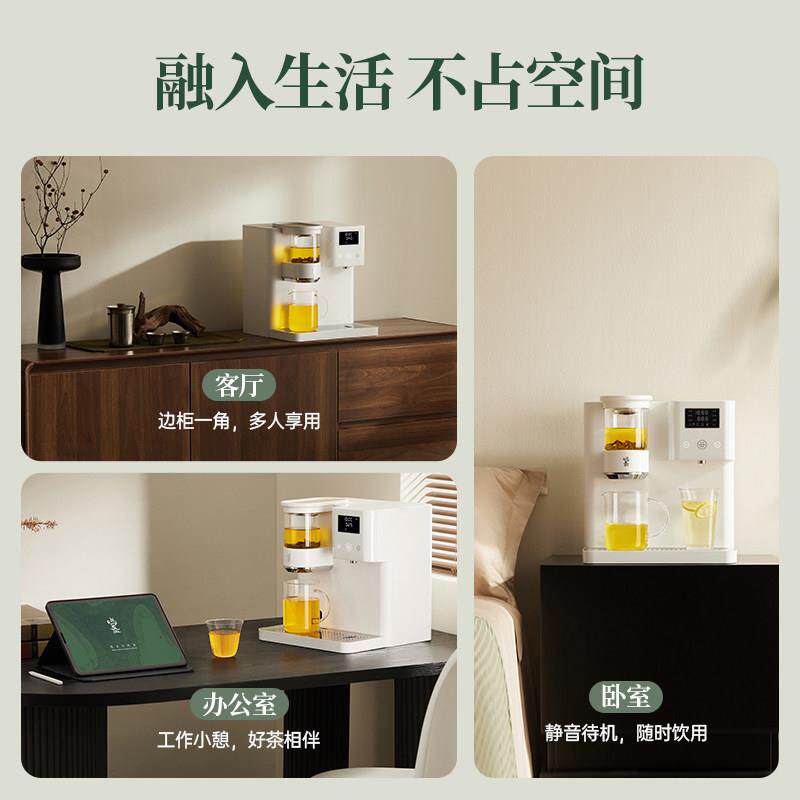 融入生活 不占空间

客厅
边柜一角，多人享用

办公室
工作小憩，好茶相伴

卧室
静音待机，随时饮用