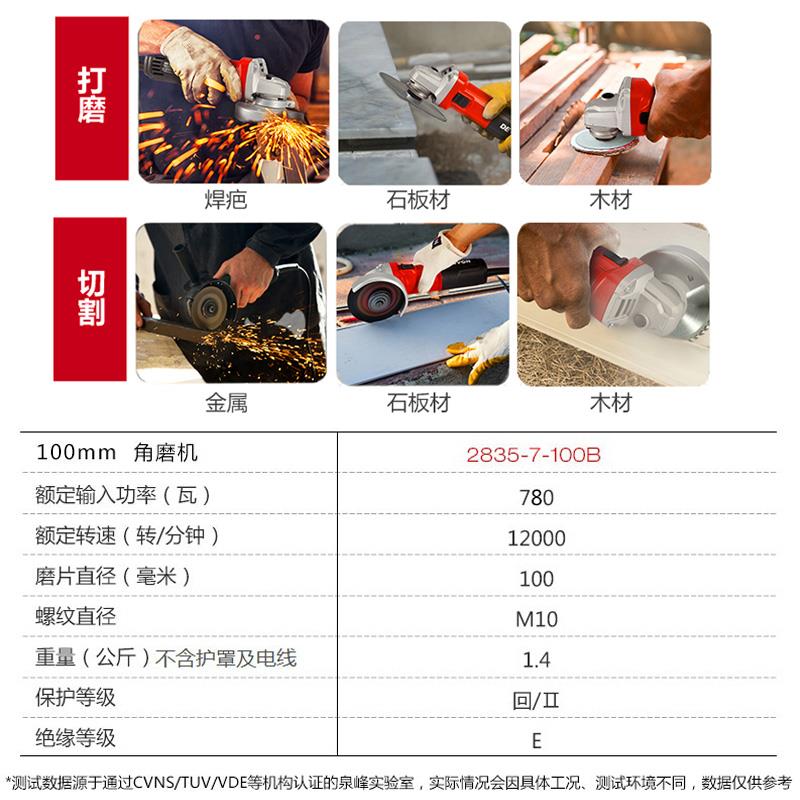 打磨

焊疤

石板材

木材

切割

金属

石板材

木材

| 100mm 角磨机 | 2835-7-100B |
|---|---|
| 额定输入功率（瓦） | 780 |
| 额定转速（转/分钟） | 12000 |
| 磨片直径（毫米） | 100 |
| 螺纹直径 | M10 |
| 重量（公斤）不含护罩及电线 | 1.4 |
| 保护等级 | 回/II |
| 绝缘等级 | E |

*测试数据源于通过CVNS/TUV/VDE等机构认证的泉峰实验室，实际情况会因具体工况、测试环境不同，数据仅供参考