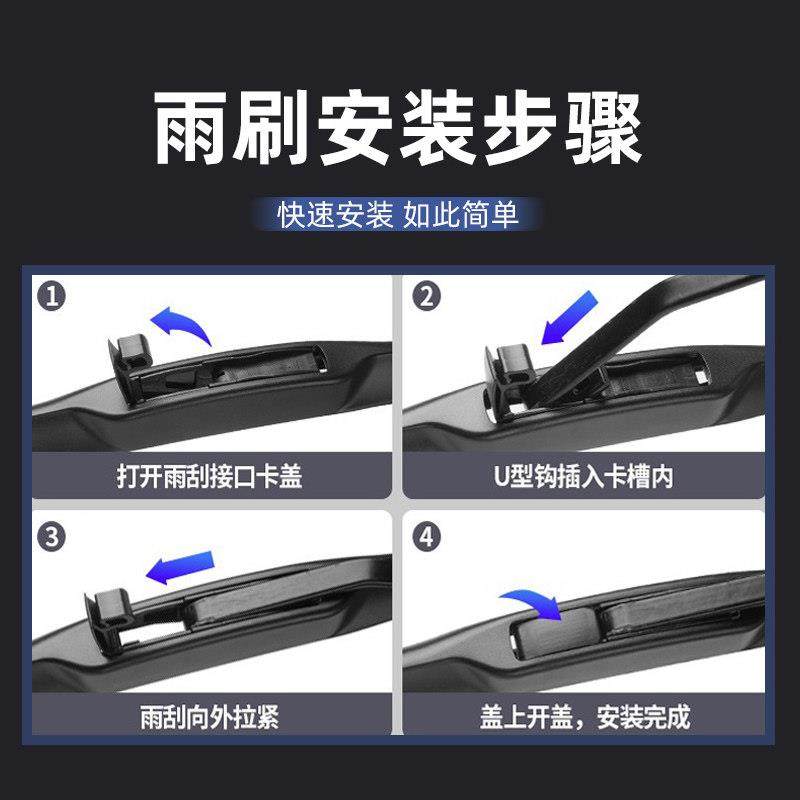 雨刷安装步骤

快速安装 如此简单

1
打开雨刮接口卡盖

2
U型钩插入卡槽内

3
雨刮向外拉紧

4
盖上开盖，安装完成