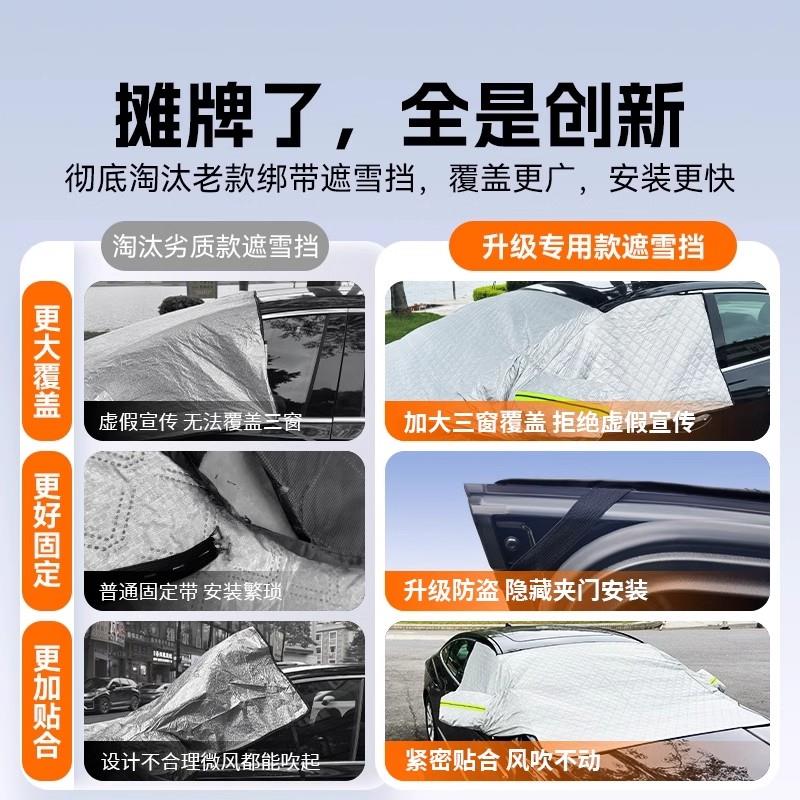 摊牌了，全是创新

彻底淘汰老款绑带遮雪挡，覆盖更广，安装更快

淘汰劣质款遮雪挡

升级专用款遮雪挡

更大覆盖

虚假宣传 无法覆盖三窗

加大三窗覆盖 拒绝虚假宣传

更好固定

普通固定带 安装繁琐

升级防盗 隐藏夹门安装

更加贴合

设计不合理微风都能吹起

紧密贴合 风吹不动