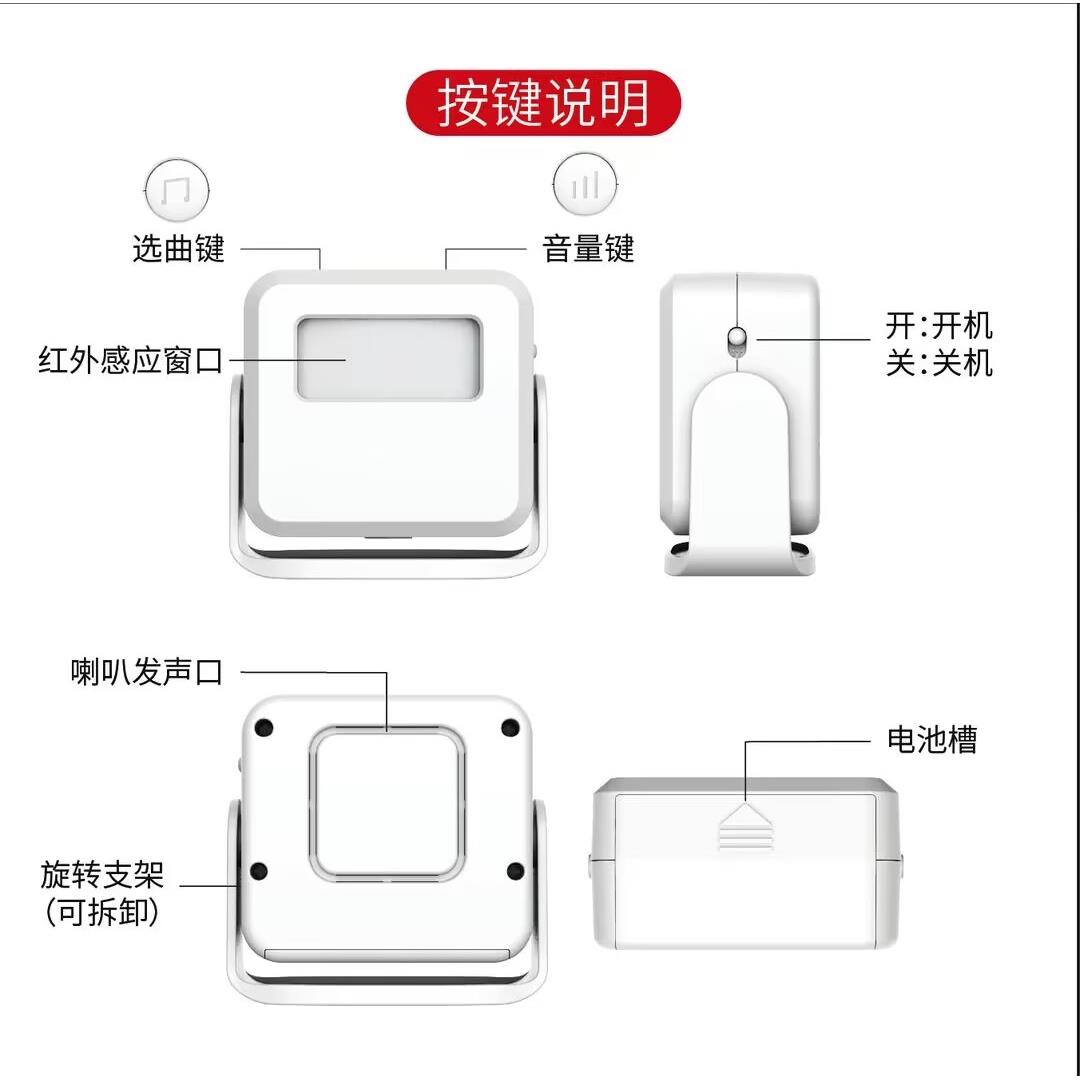 按键说明

选曲键

音量键

红外感应窗口

开:开机
关:关机

喇叭发声口

电池槽

旋转支架
(可拆卸)