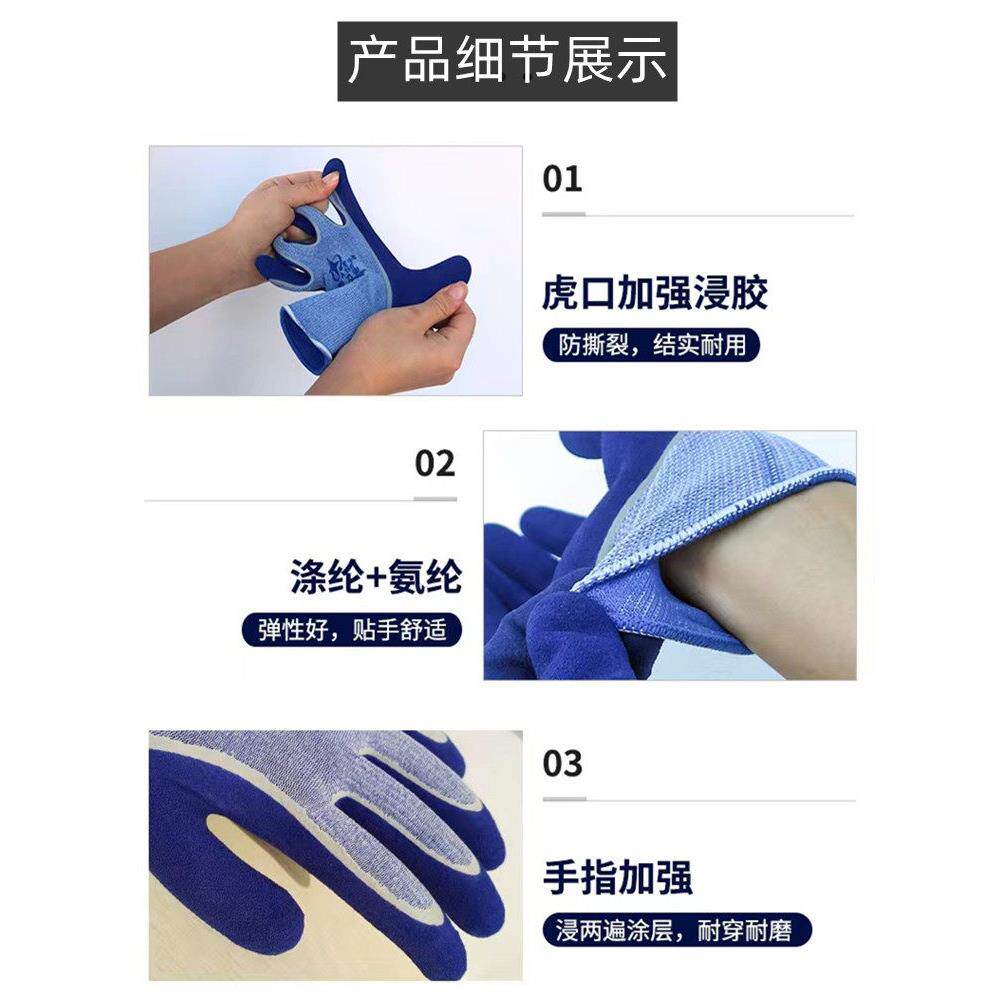 产品细节展示

01

虎口加强浸胶

防撕裂，结实耐用

02

涤纶+氨纶

弹性好，贴手舒适

03

手指加强

浸两遍涂层，耐穿耐磨