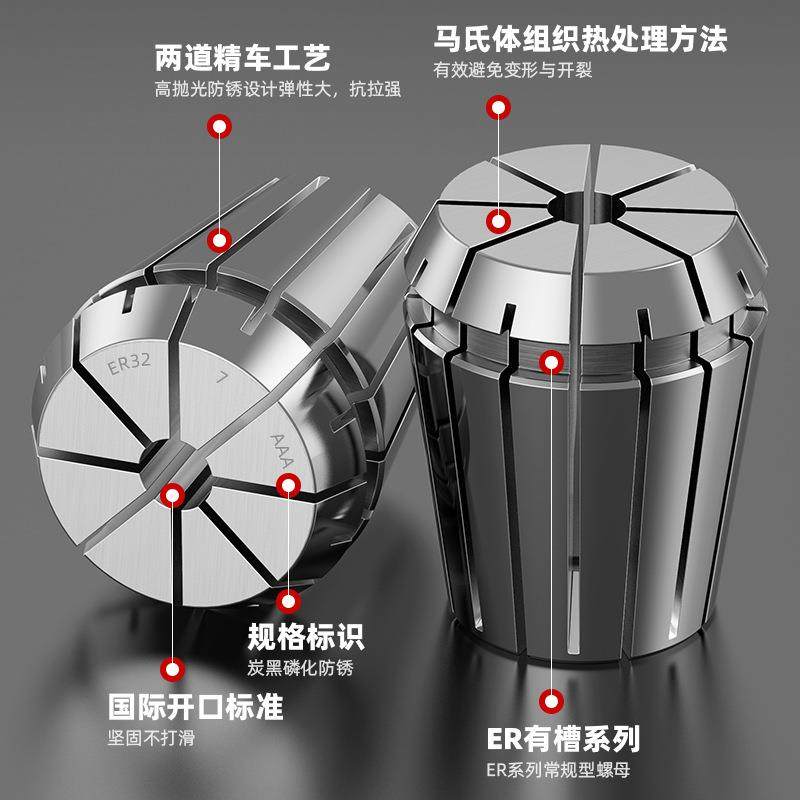 两道精车工艺
高抛光防锈设计弹性大，抗拉强

马氏体组织热处理方法
有效避免变形与开裂

ER32
7
AAA

规格标识
炭黑磷化防锈

国际开口标准
坚固不打滑

ER有槽系列
ER系列常规型螺母