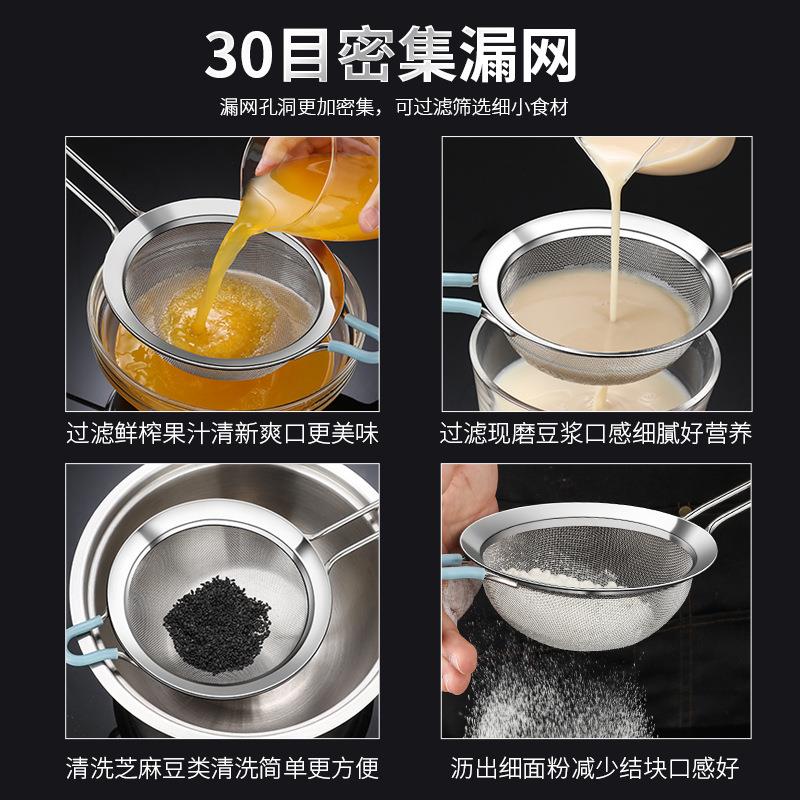 30目密集漏网

漏网孔洞更加密集，可过滤筛选细小食材

过滤鲜榨果汁清新爽口更美味

过滤现磨豆浆口感细腻好营养

清洗芝麻豆类清洗简单更方便

沥出细面粉减少结块口感好