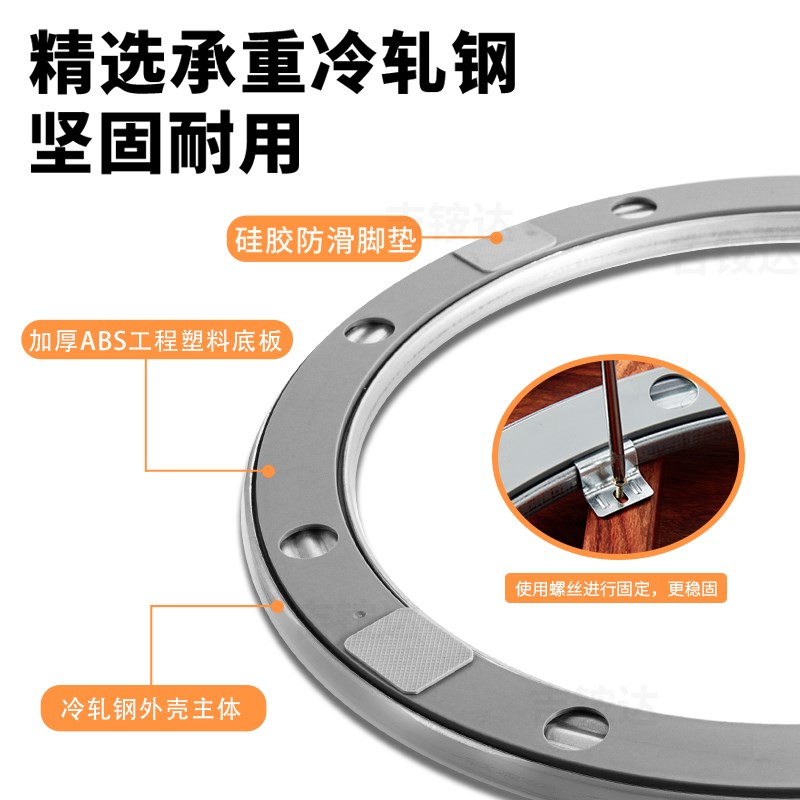 精选承重冷轧钢
坚固耐用

硅胶防滑脚垫

加厚ABS工程塑料底板

使用螺丝进行固定，更稳固

冷轧钢外壳主体