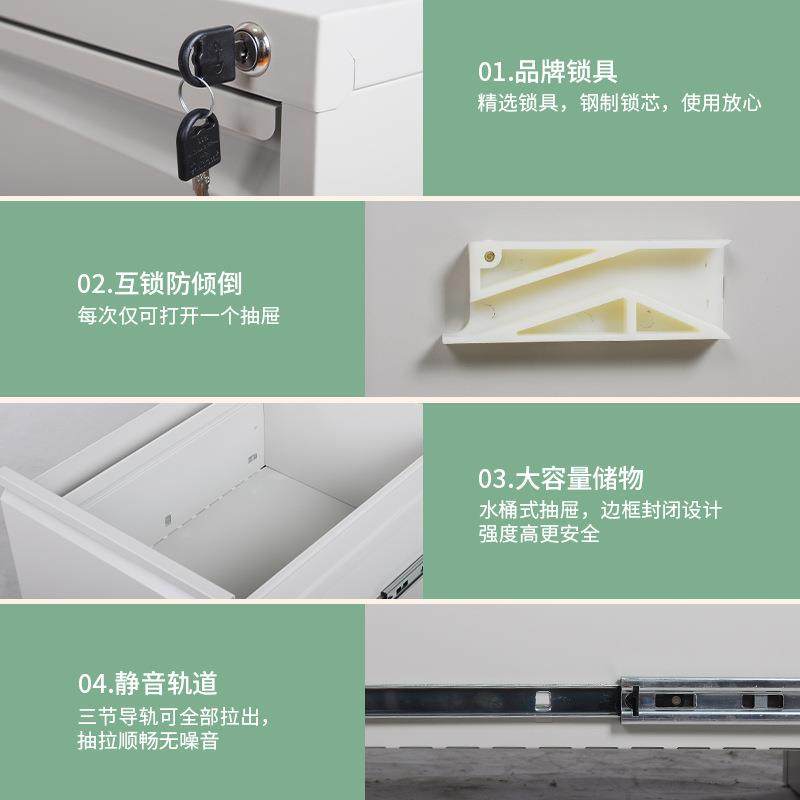 01.品牌锁具
精选锁具，钢制锁芯，使用放心

02.互锁防倾倒
每次仅可打开一个抽屉

03.大容量储物
水桶式抽屉，边框封闭设计
强度高更安全

04.静音轨道
三节导轨可全部拉出，
抽拉顺畅无噪音