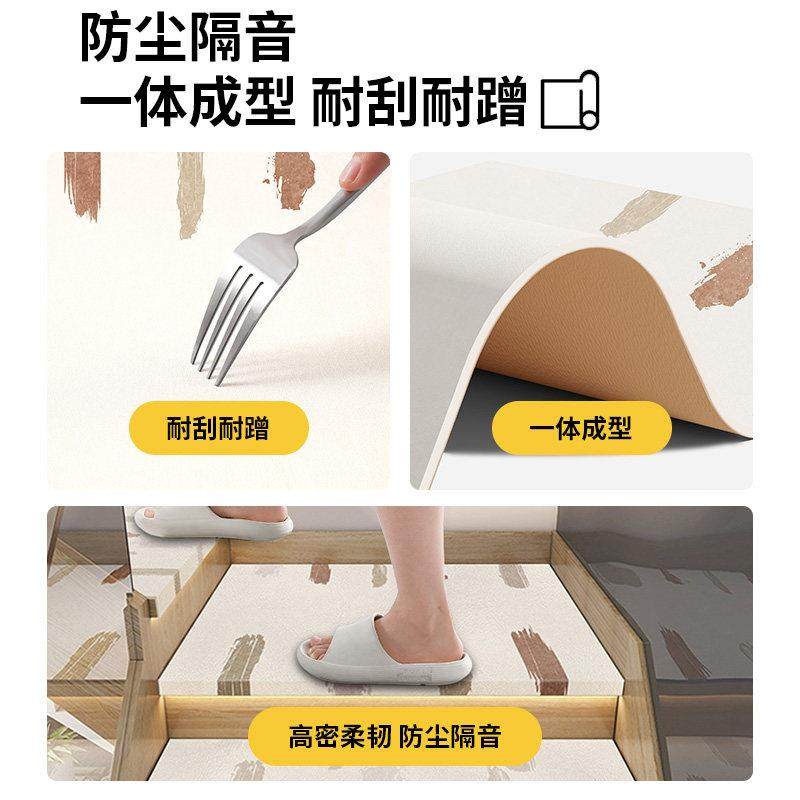 防尘隔音
一体成型 耐刮耐蹭

耐刮耐蹭

一体成型

高密柔韧 防尘隔音