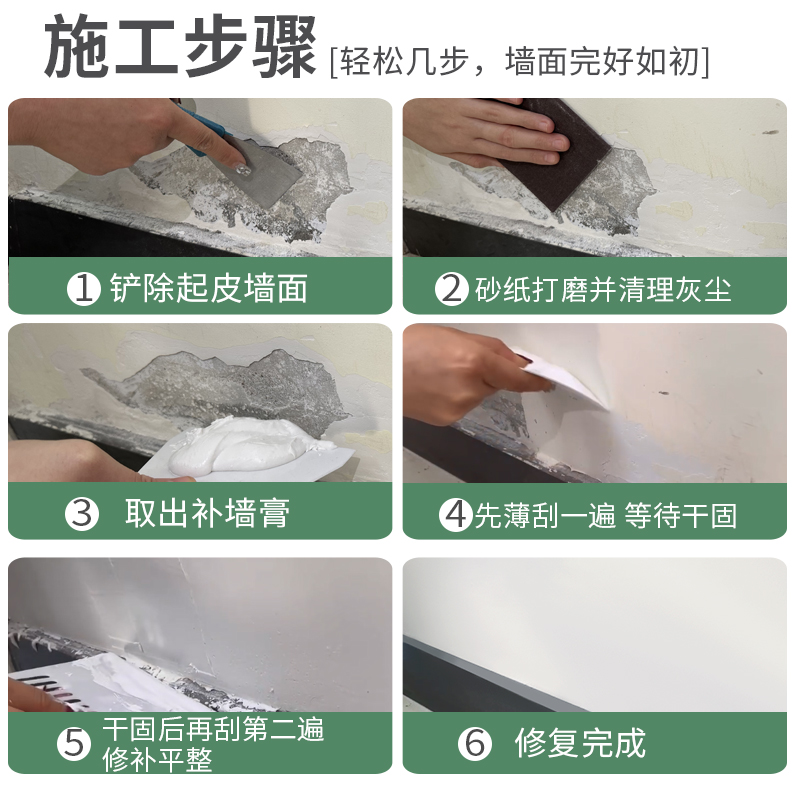 施工步骤 [轻松几步，墙面完好如初]

1 铲除起皮墙面

2 砂纸打磨并清理灰尘

3 取出补墙膏

4 先薄刮一遍 等待干固

5 干固后再刮第二遍 修补平整

6 修复完成