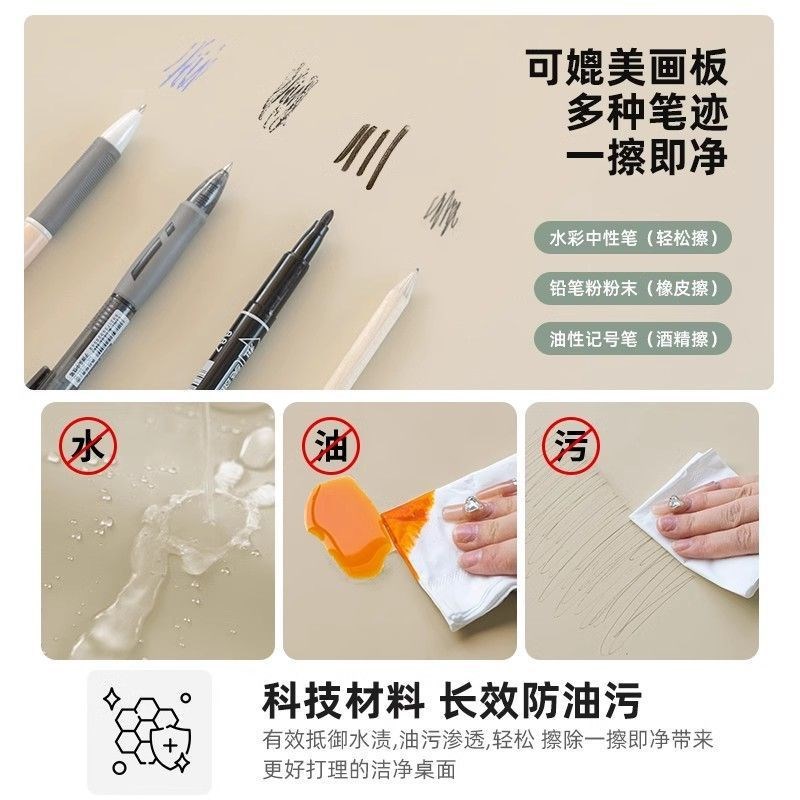 可媲美画板
多种笔迹
一擦即净

水彩中性笔（轻松擦）

铅笔粉粉末（橡皮擦）

油性记号笔（酒精擦）

水

油

污

科技材料 长效防油污

有效抵御水渍,油污渗透,轻松 擦除一擦即净带来更好打理的洁净桌面