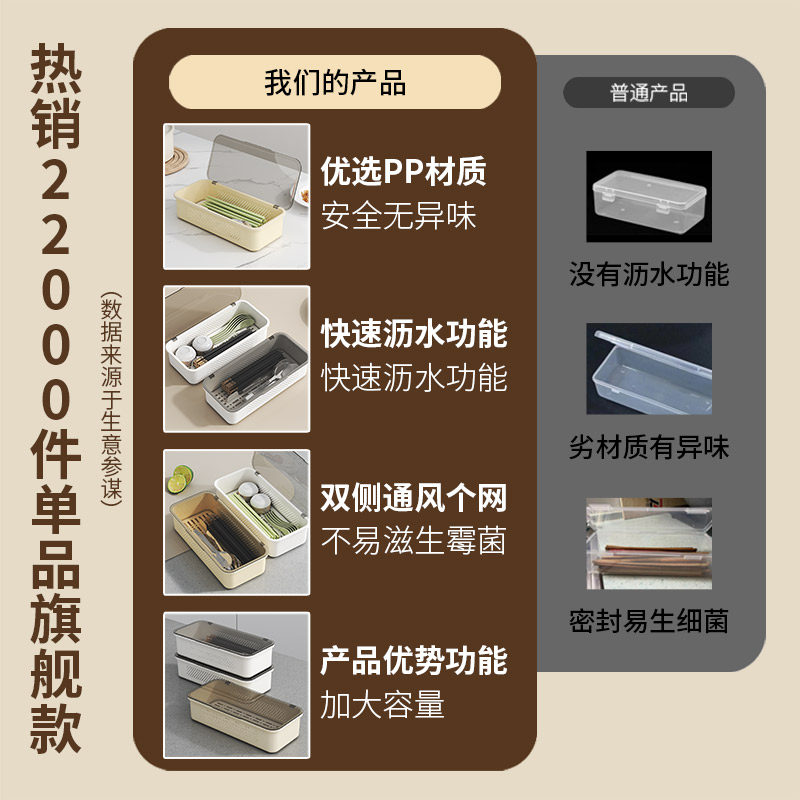 热销22000件单品旗舰款

（数据来源于生意参谋）

我们的产品

优选PP材质
安全无异味

快速沥水功能
快速沥水功能

双侧通风个网
不易滋生霉菌

产品优势功能
加大容量

普通产品

没有沥水功能

劣材质有异味

密封易生细菌