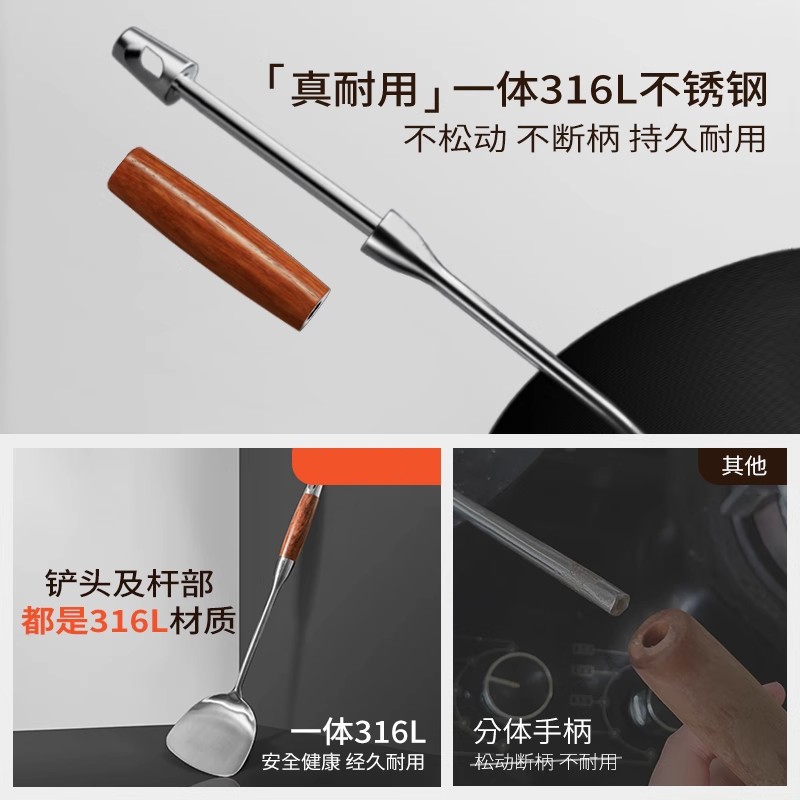 「真耐用」一体316L不锈钢
不松动 不断柄 持久耐用

铲头及杆部
都是316L材质

一体316L
安全健康 经久耐用

其他

分体手柄
松动断柄 不耐用