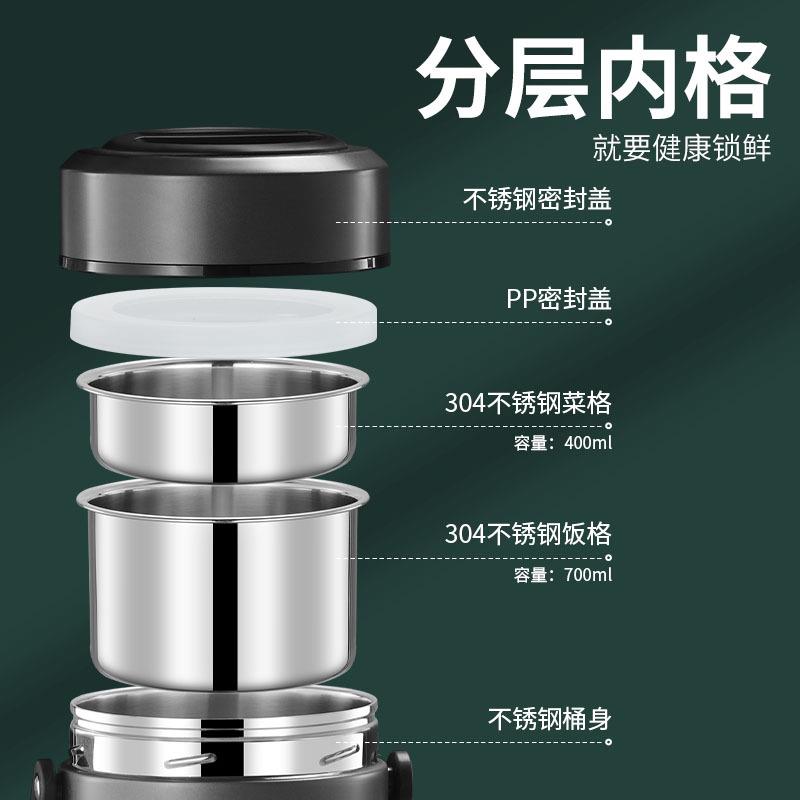 分层内格
就要健康锁鲜

不锈钢密封盖

PP密封盖

304不锈钢菜格
容量：400ml

304不锈钢饭格
容量：700ml

不锈钢桶身