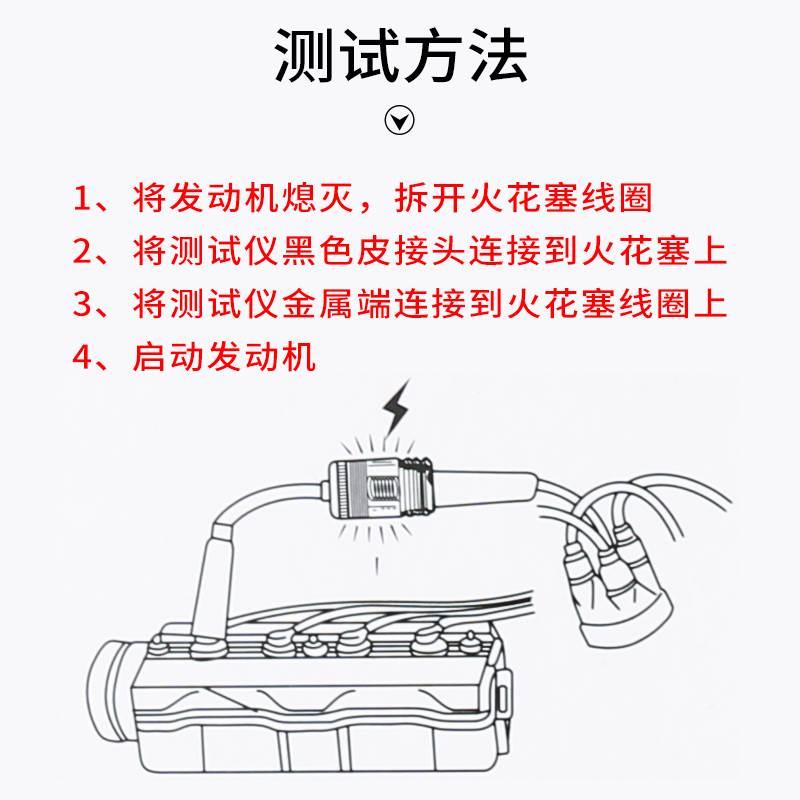 测试方法

1、将发动机熄灭，拆开火花塞线圈
2、将测试仪黑色皮接头连接到火花塞上
3、将测试仪金属端连接到火花塞线圈上
4、启动发动机