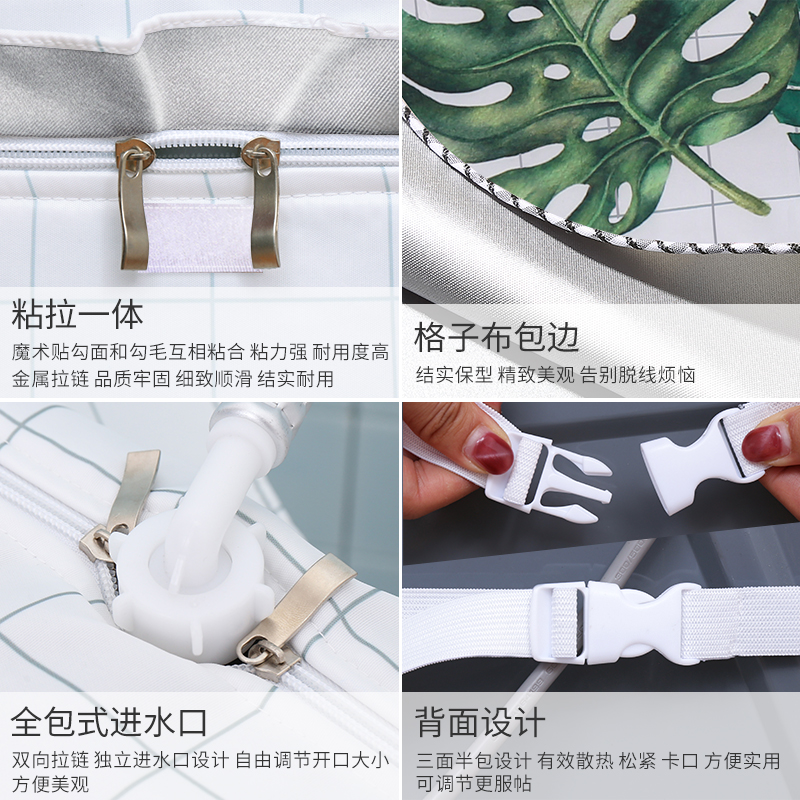 粘拉一体

魔术贴勾面和勾毛互相粘合 粘力强 耐用度高
金属拉链 品质牢固 细致顺滑 结实耐用

格子布包边

结实保型 精致美观 告别脱线烦恼

全包式进水口

双向拉链 独立进水口设计 自由调节开口大小
方便美观

背面设计

三面半包设计 有效散热 松紧 卡口 方便实用
可调节更服帖