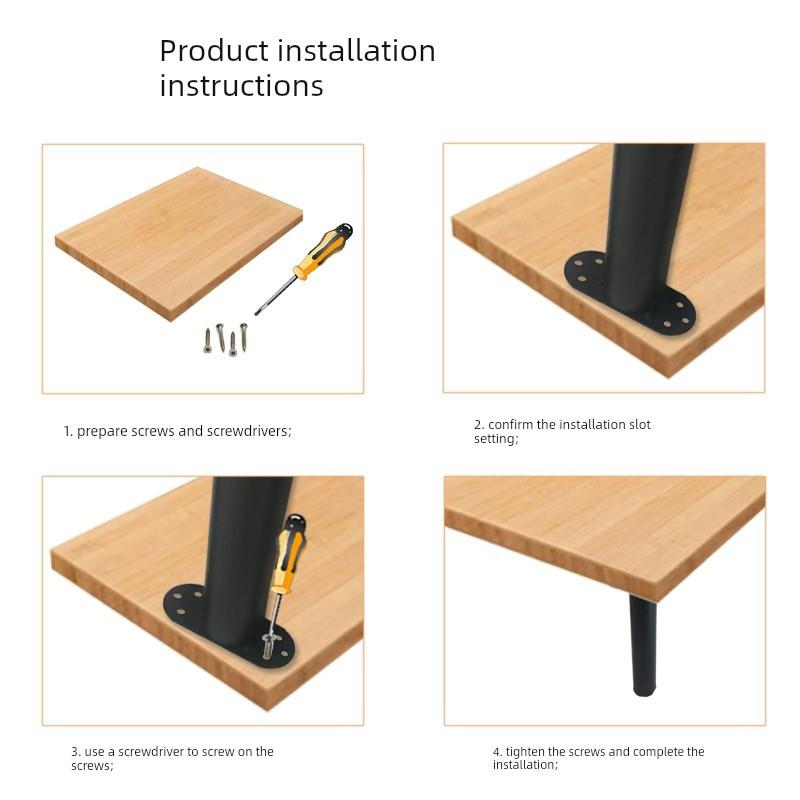 Product installation instructions

1. prepare screws and screwdrivers;

2. confirm the installation slot setting;

3. use a screwdriver to screw on the screws;

4. tighten the screws and complete the installation;