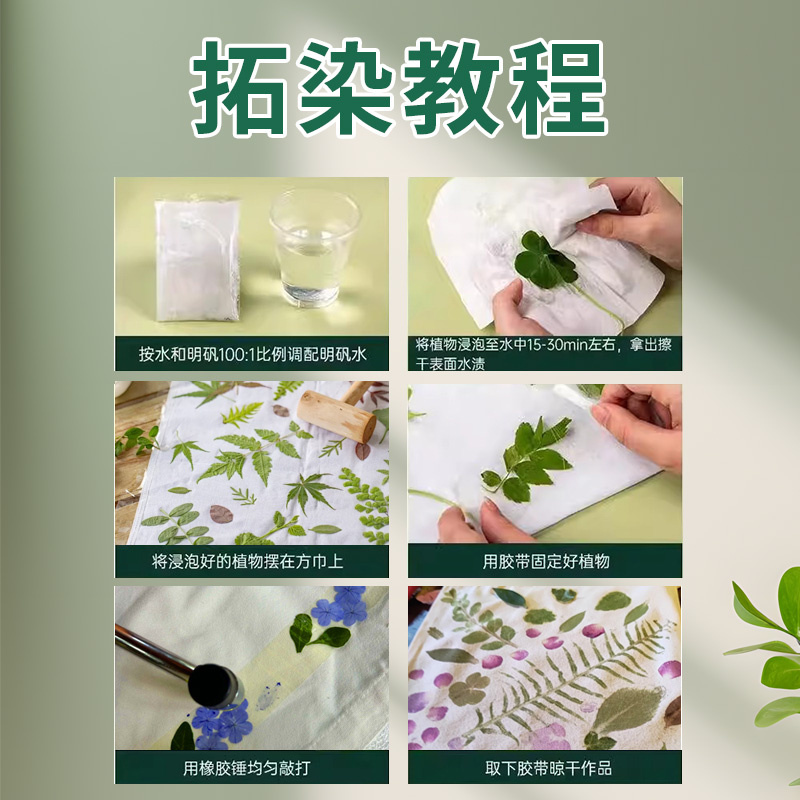 拓染教程

按水和明矾100:1比例调配明矾水

将植物浸泡至水中15-30min左右，拿出擦干表面水渍

将浸泡好的植物摆在方巾上

用胶带固定好植物

用橡胶锤均匀敲打

取下胶带晾干作品